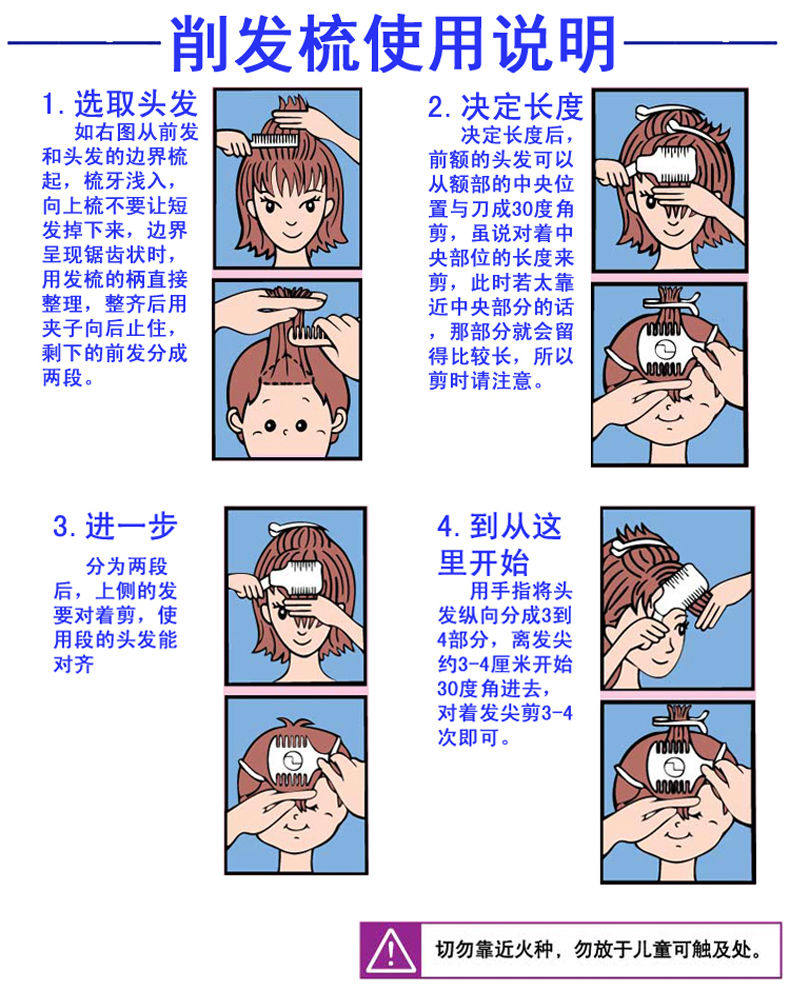 削发梳使用说明

1. 选取头发
如右图从前发和头发的边界梳起，梳牙浅入，向上梳不要让短发掉下来，边界呈现锯齿状时，用发梳的柄直接整理，整齐后用夹子向后止住，剩下的前发分成两段。

2. 决定长度
决定长度后，前额的头发可以从额部的中央位置与刀成30度角剪，虽说对着中央部位的长度来剪，此时若太靠近中央部分的话，那部分就会留得比较长，所以剪时请注意。

3. 进一步
分为两段后，上侧的发要对着剪，使用段的头发能对齐

4. 到从这里开始
用手指将头发纵向分成3到4部分，离发尖约3-4厘米开始30度角进去，对着发尖剪3-4次即可。

切勿靠近火种，勿放于儿童可触及处。