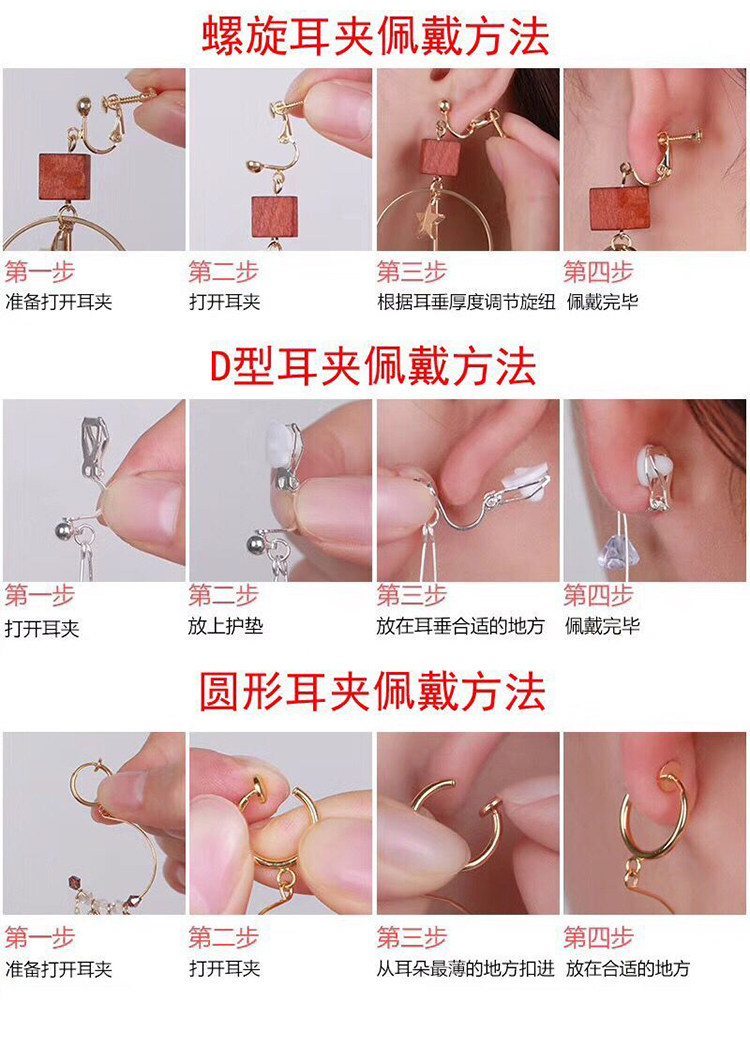 螺旋耳夹佩戴方法

第一步
准备打开耳夹

第二步
打开耳夹

第三步
根据耳垂厚度调节旋纽

第四步
佩戴完毕

D型耳夹佩戴方法

第一步
打开耳夹

第二步
放上护垫

第三步
放在耳垂合适的地方

第四步
佩戴完毕

圆形耳夹佩戴方法

第一步
准备打开耳夹

第二步
打开耳夹

第三步
从耳朵最薄的地方扣进

第四步
放在合适的地方