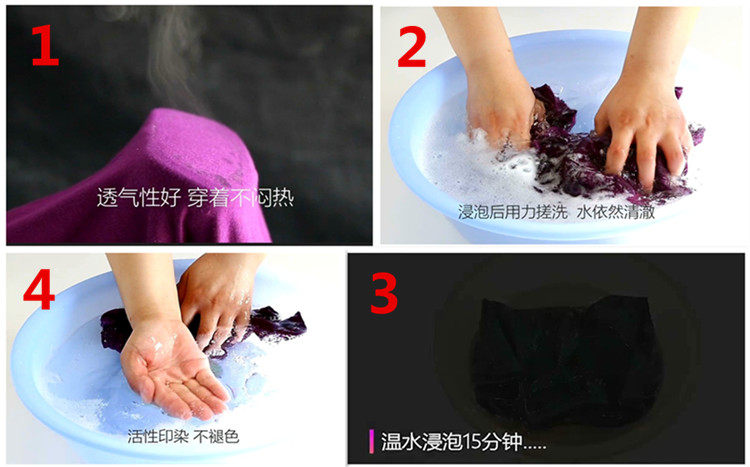 1

透气性好 穿着不闷热

2

浸泡后用力搓洗 水依然清澈

4

活性印染 不褪色

3

温水浸泡15分钟.....