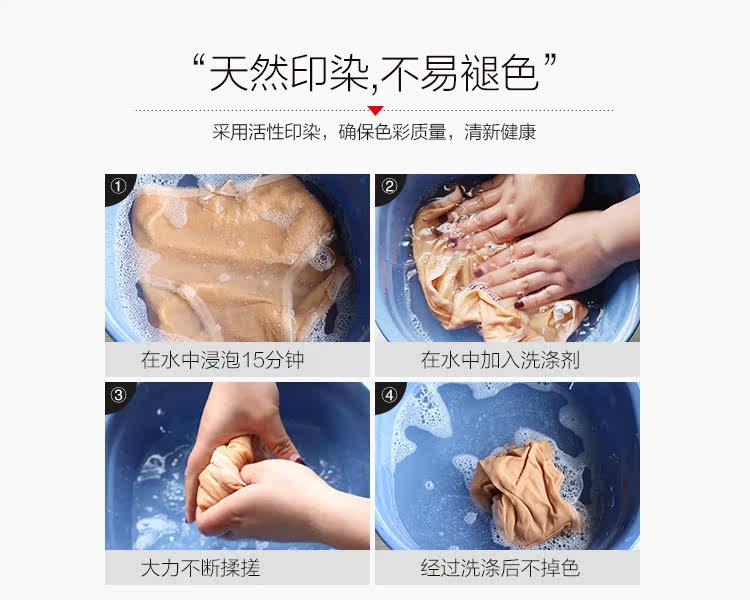 “天然印染,不易褪色”

采用活性印染，确保色彩质量，清新健康

①
在水中浸泡15分钟

②
在水中加入洗涤剂

③
大力不断揉搓

④
经过洗涤后不掉色