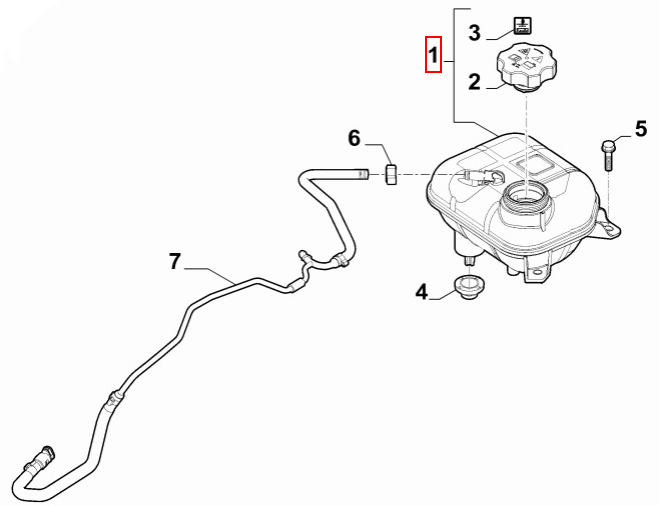 1
3
2
6
5
7
4