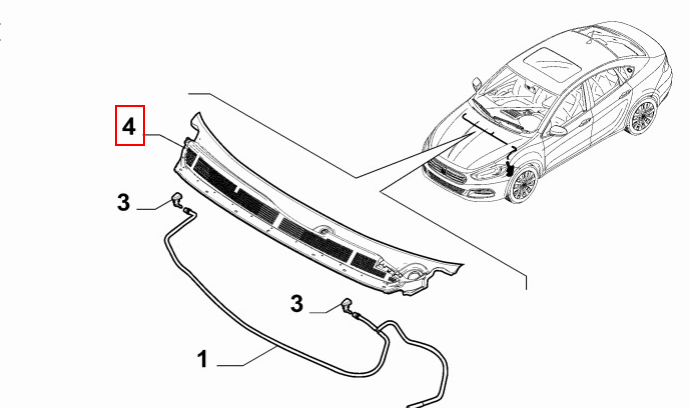 4

3

3

1