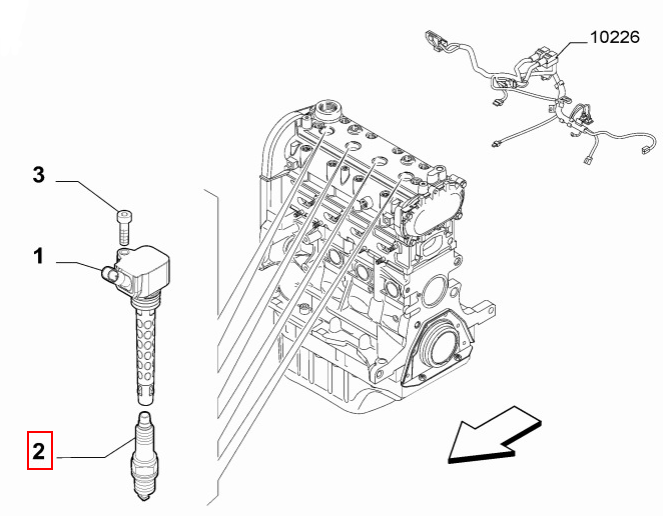 10226

3

1

2