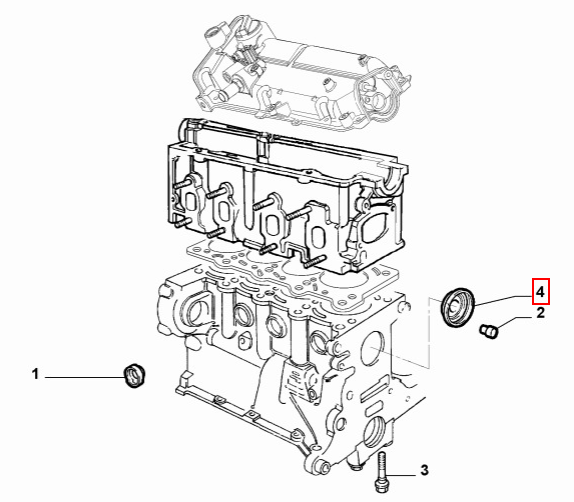 4
2
1
3