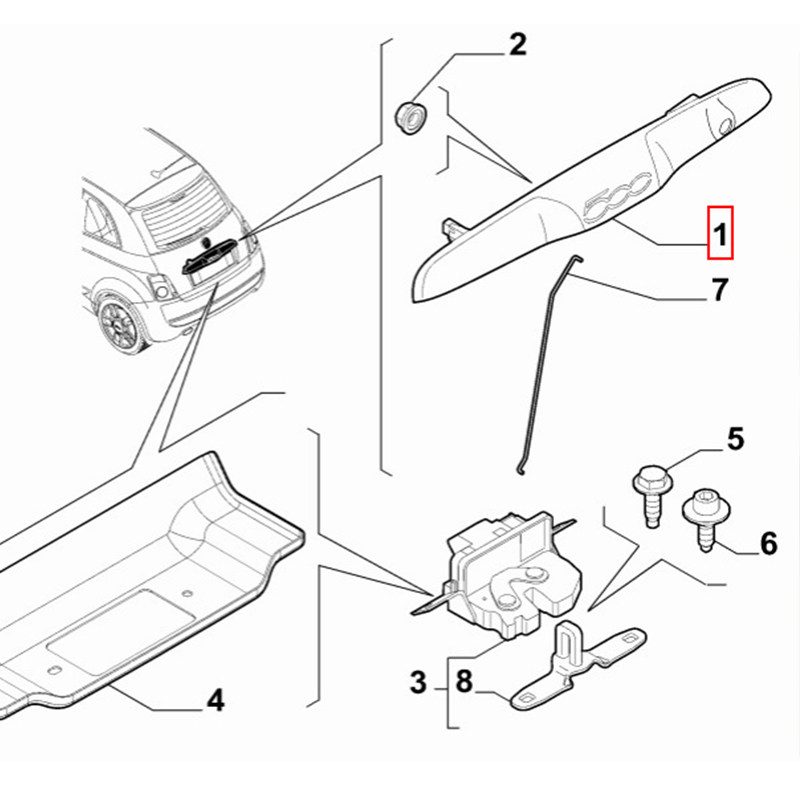 2
500
1
7
5
6
3
8
4