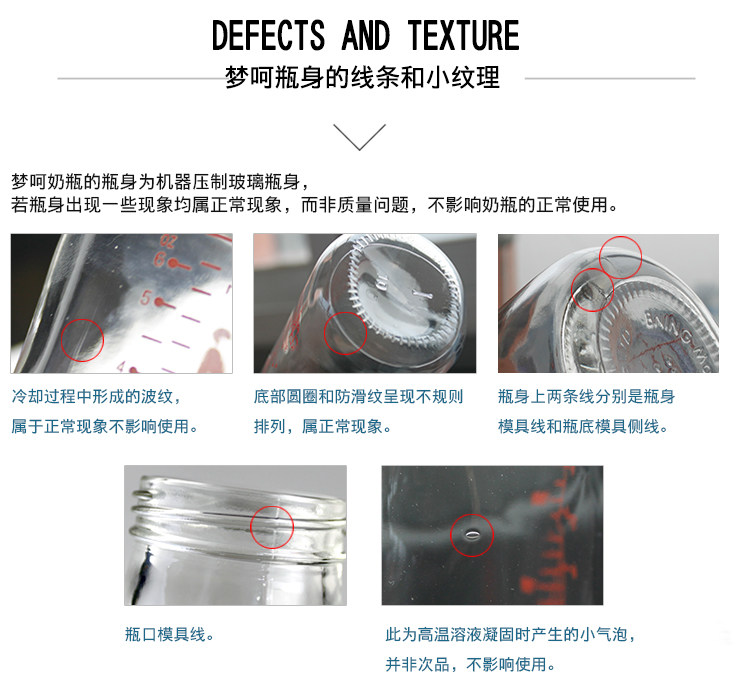 DEFECTS AND TEXTURE
梦呵瓶身的线条和小纹理

梦呵奶瓶的瓶身为机器压制玻璃瓶身，
若瓶身出现一些现象均属正常现象，而非质量问题，不影响奶瓶的正常使用。

6
5
4

冷却过程中形成的波纹，
属于正常现象不影响使用。

底部圆圈和防滑纹呈现不规则
排列，属正常现象。

瓶身上两条线分别是瓶身
模具线和瓶底模具侧线。

瓶口模具线。

此为高温溶液凝固时产生的小气泡，
并非次品，不影响使用。