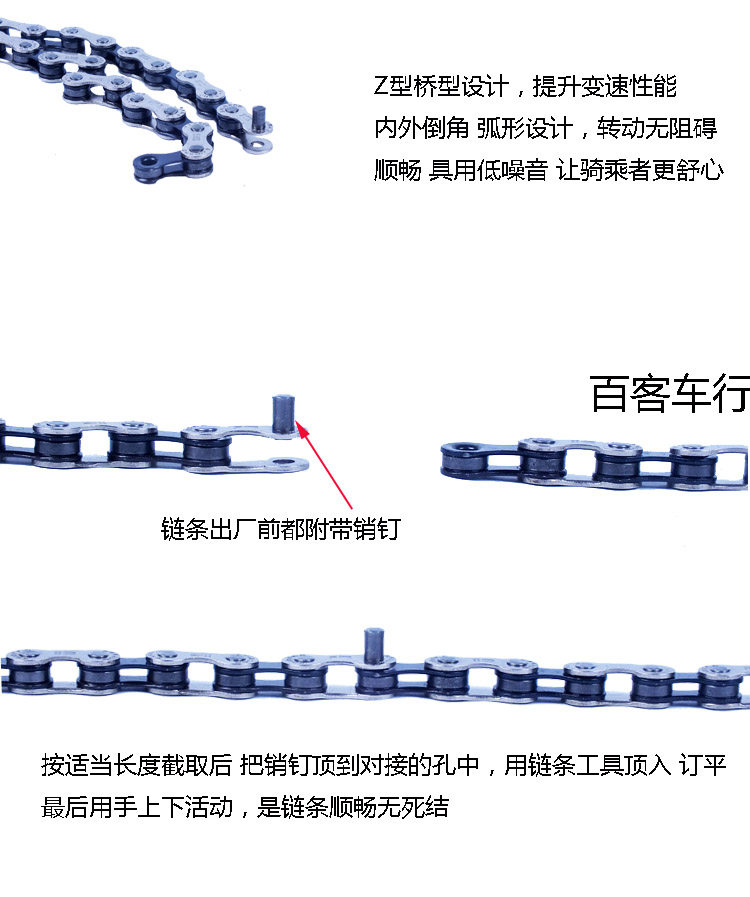 Z型桥型设计，提升变速性能
内外倒角 弧形设计，转动无阻碍
顺畅 具用低噪音 让骑乘者更舒心

百客车行

链条出厂前都附带销钉

按适当长度截取后 把销钉顶到对接的孔中，用链条工具顶入 订平
最后用手上下活动，是链条顺畅无死结