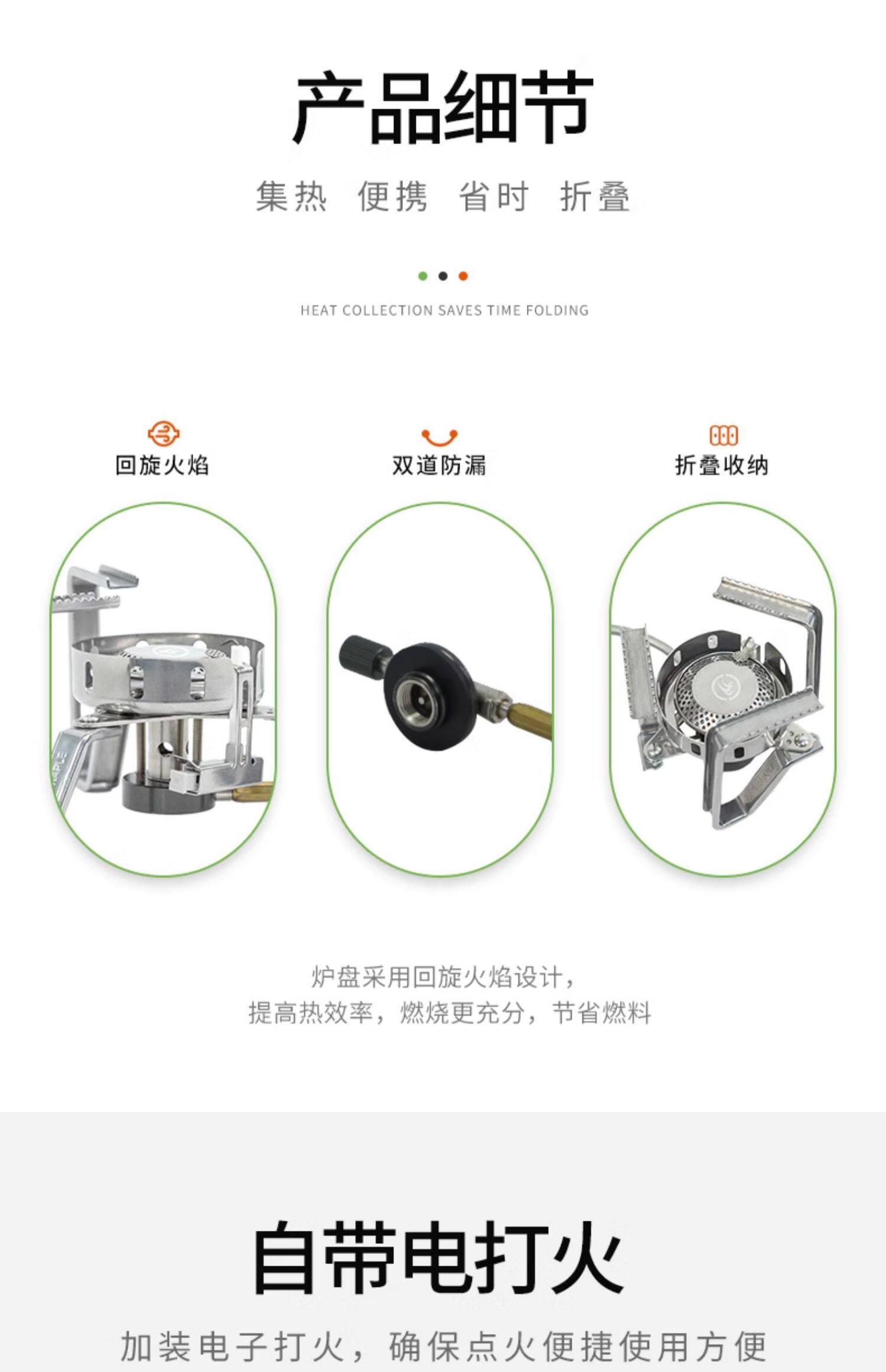 产品细节

集热 便携 省时 折叠

HEAT COLLECTION SAVES TIME FOLDING

回旋火焰

双道防漏

折叠收纳

炉盘采用回旋火焰设计，
提高热效率，燃烧更充分，节省燃料

自带电打火

加装电子打火，确保点火便捷使用方便