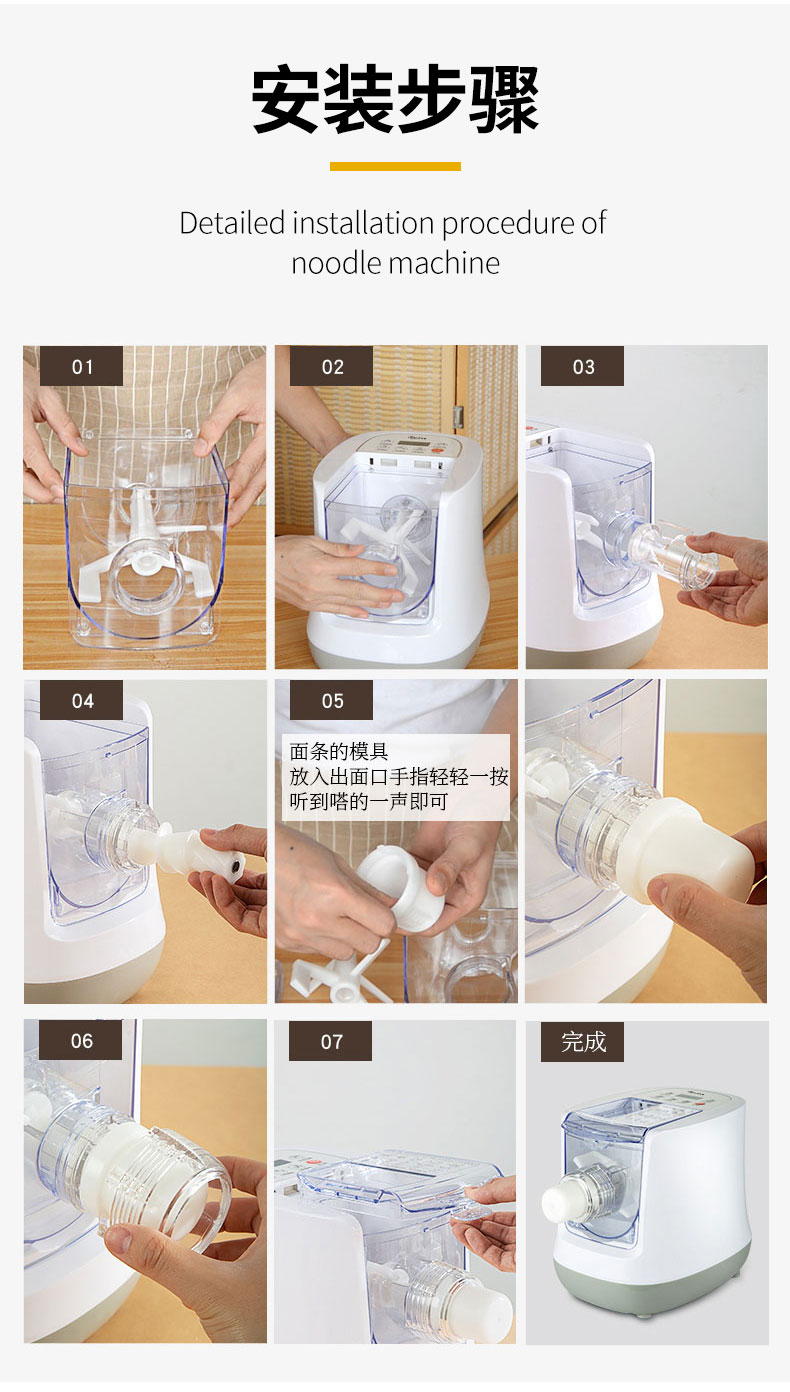 安装步骤

Detailed installation procedure of noodle machine

01

02

03

04

05

面条的模具
放入出面口手指轻轻一按
听到嗒的一声即可

06

07

完成