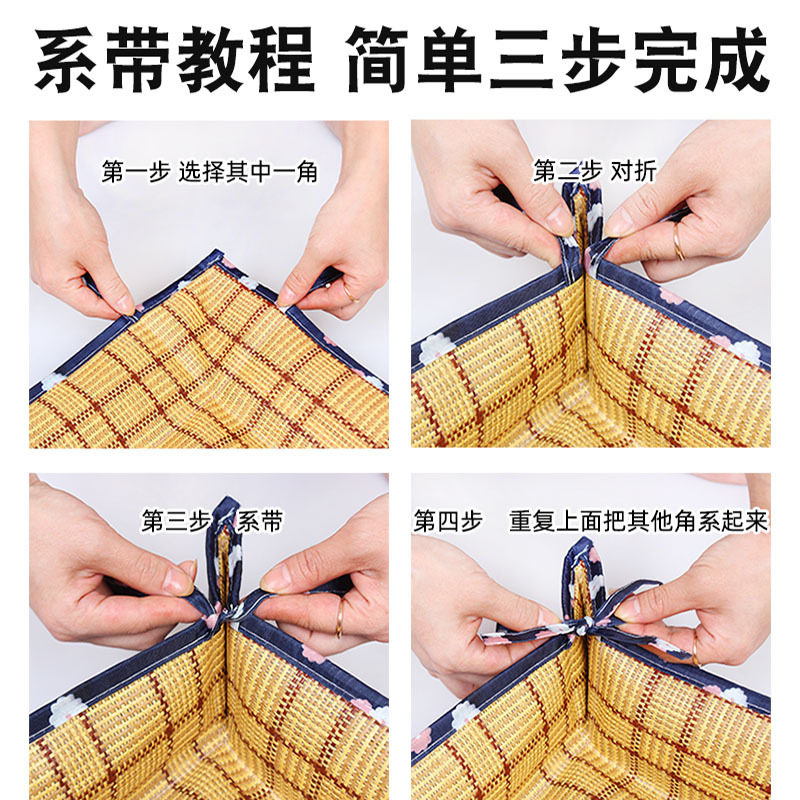 系带教程 简单三步完成

第一步 选择其中一角

第二步 对折

第三步 系带

第四步 重复上面把其他角系起来