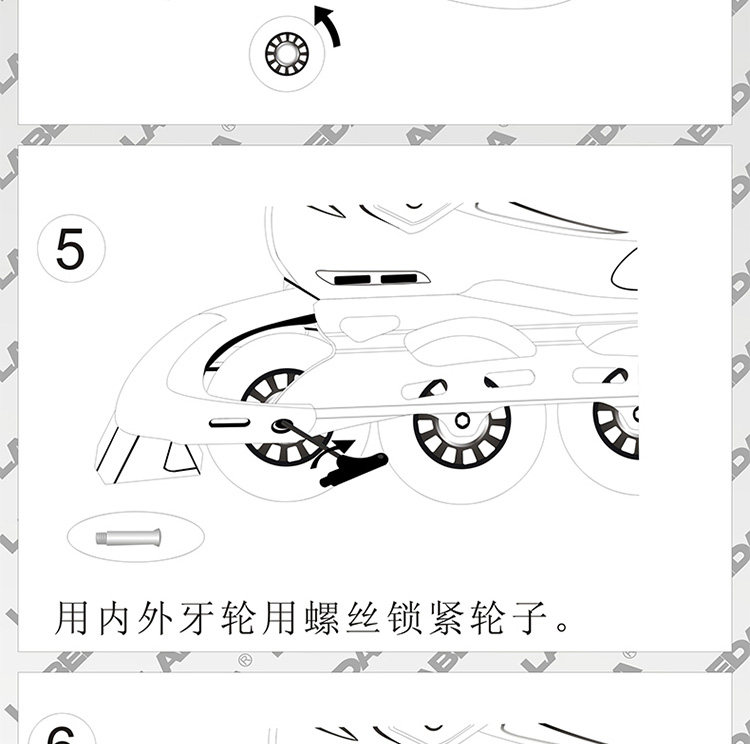 5

用内外牙轮用螺丝锁紧轮子。

6