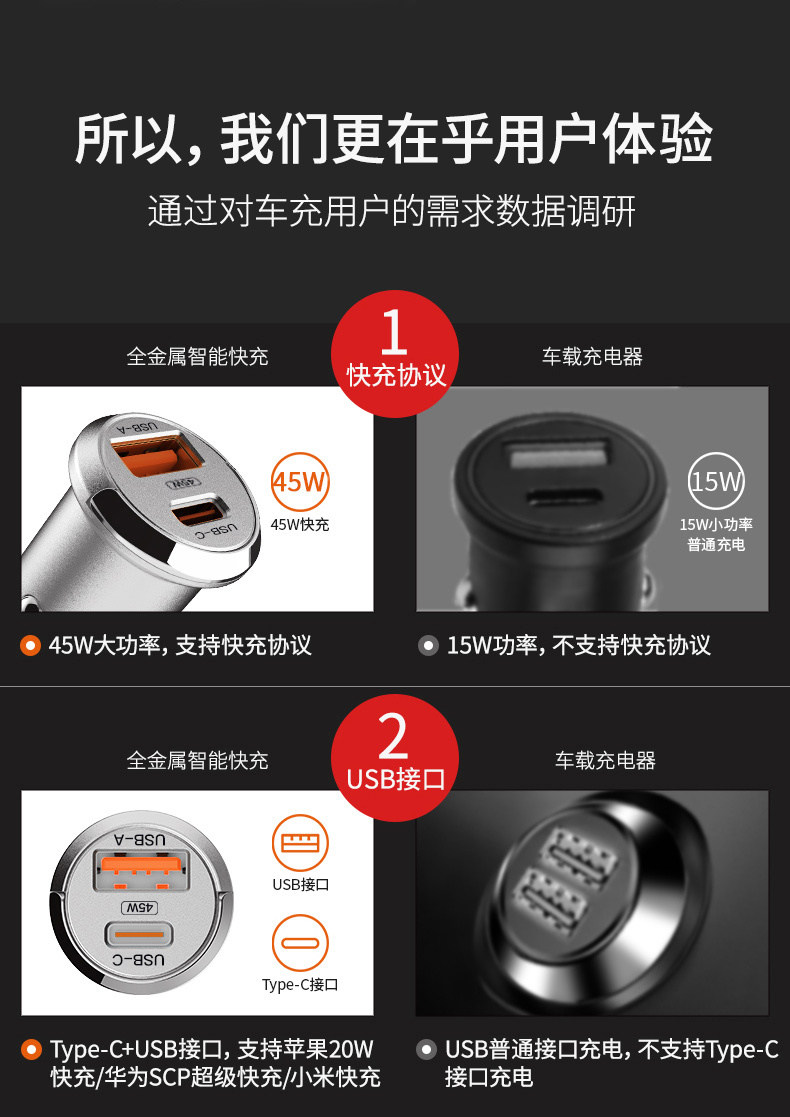 所以，我们更在乎用户体验

通过对车充用户的需求数据调研

1
快充协议

全金属智能快充

USB-A
45W
USB-C

45W
45W快充

45W大功率，支持快充协议

车载充电器

15W
15W小功率
普通充电

15W功率，不支持快充协议

2
USB接口

全金属智能快充

USB-A
45W
USB-C

USB接口

Type-C接口

Type-C+USB接口，支持苹果20W快充/华为SCP超级快充/小米快充

车载充电器

USB普通接口充电，不支持Type-C接口充电