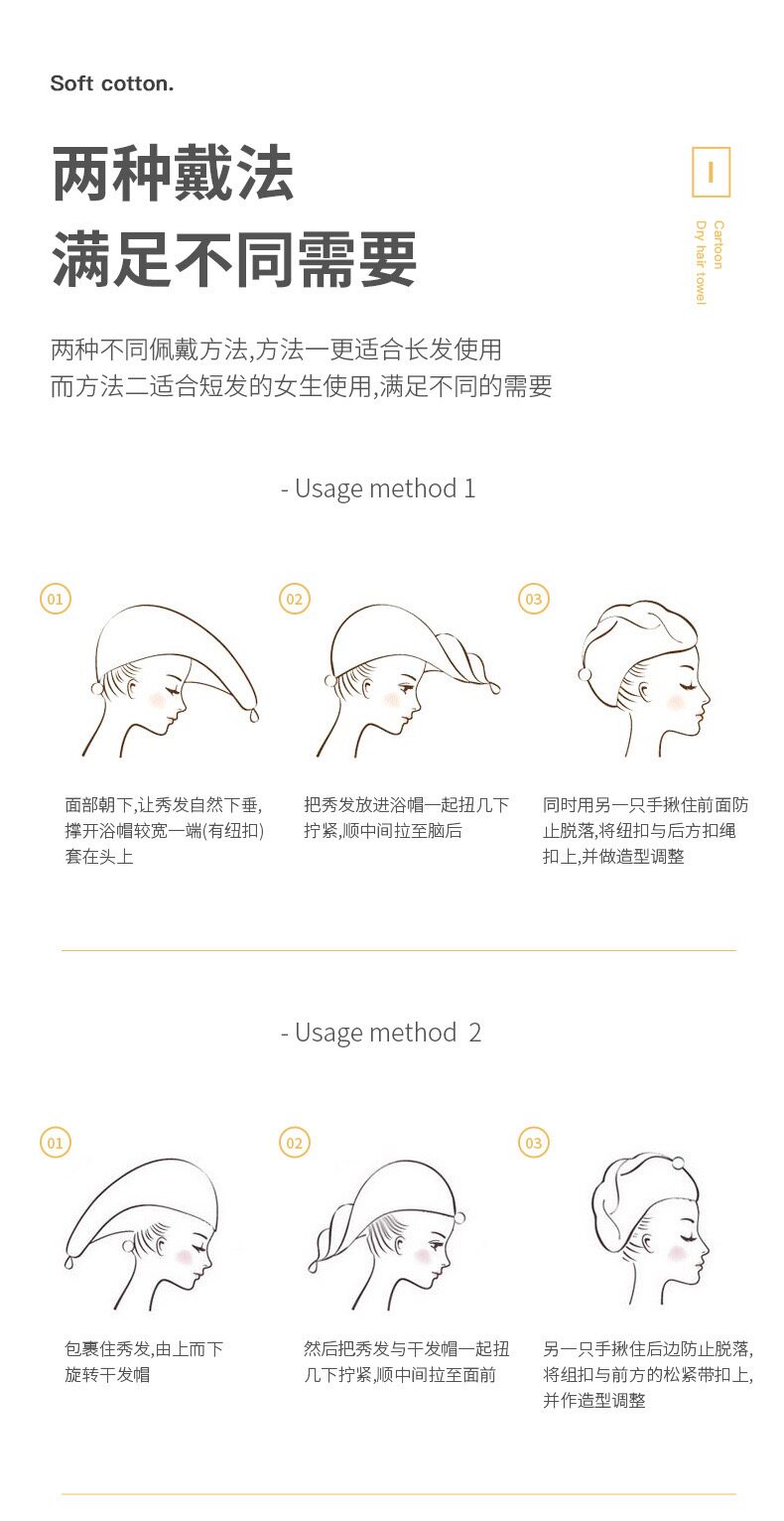 Soft cotton.

两种戴法
满足不同需要

I

Cartoon
Dry hair towel

两种不同佩戴方法,方法一更适合长发使用
而方法二适合短发的女生使用,满足不同的需要

- Usage method 1

01

面部朝下,让秀发自然下垂,撑开浴帽较宽一端(有纽扣)套在头上

02

把秀发放进浴帽一起扭几下拧紧,顺中间拉至脑后

03

同时用另一只手揪住前面防止脱落,将纽扣与后方扣绳扣上,并做造型调整

- Usage method 2

01

包裹住秀发,由上而下旋转干发帽

02

然后把秀发与干发帽一起扭几下拧紧,顺中间拉至面前

03

另一只手揪住后边防止脱落,将组扣与前方的松紧带扣上,并作造型调整