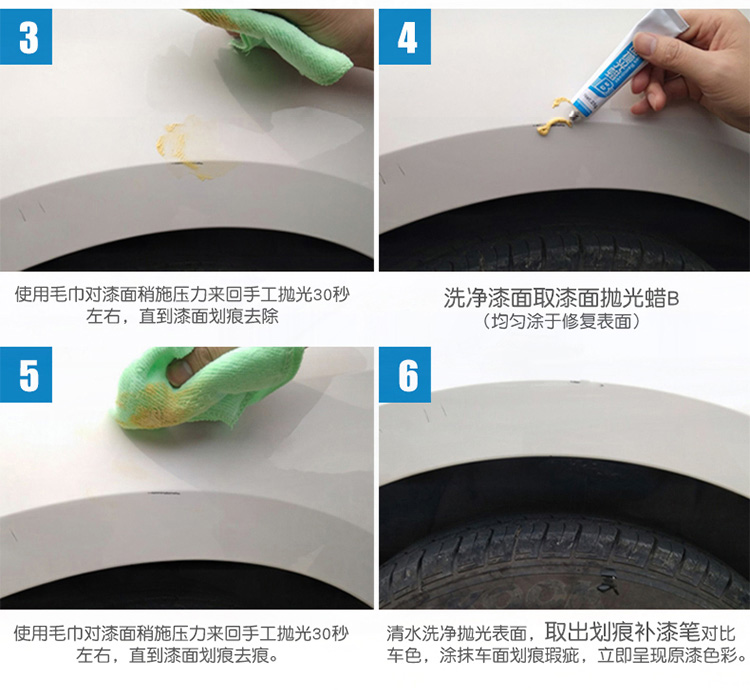 3

使用毛巾对漆面稍施压力来回手工抛光30秒左右，直到漆面划痕去除

4

洗净漆面取漆面抛光蜡B
（均匀涂于修复表面）

5

使用毛巾对漆面稍施压力来回手工抛光30秒左右，直到漆面划痕去痕。

6

清水洗净抛光表面，取出划痕补漆笔对比车色，涂抹车面划痕瑕疵，立即呈现原漆色彩。