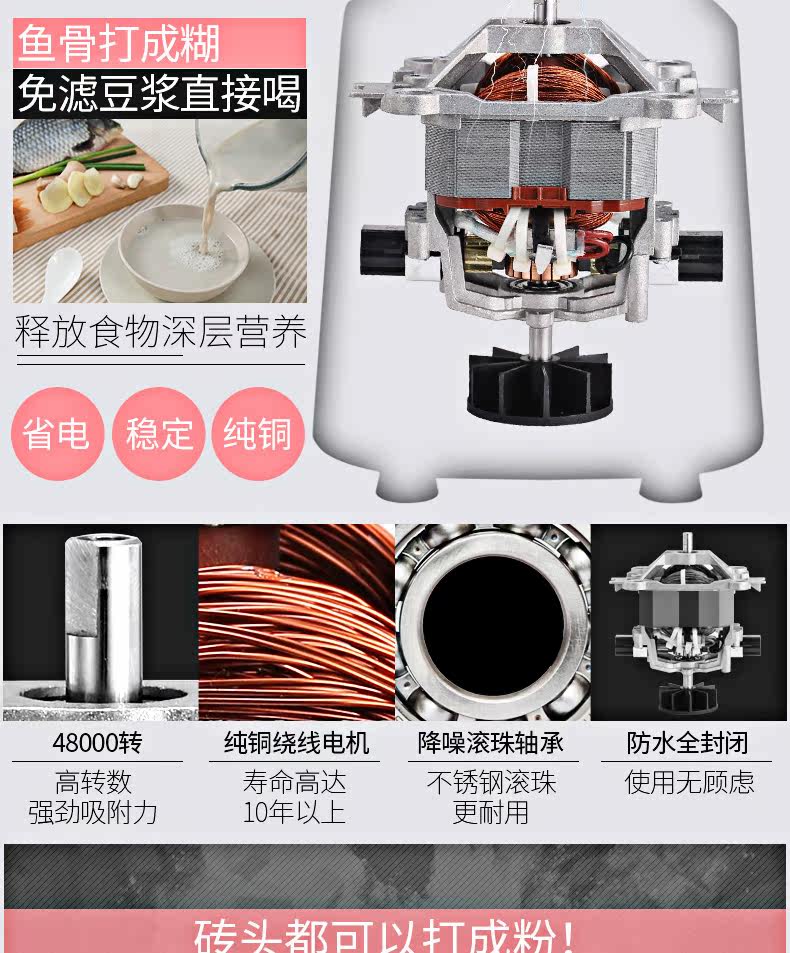 鱼骨打成糊
免滤豆浆直接喝

释放食物深层营养

省电 稳定 纯铜

48000转
高转数
强劲吸附力

纯铜绕线电机
寿命高达
10年以上

降噪滚珠轴承
不锈钢滚珠
更耐用

防水全封闭
使用无顾虑

砖头都可以打成粉!