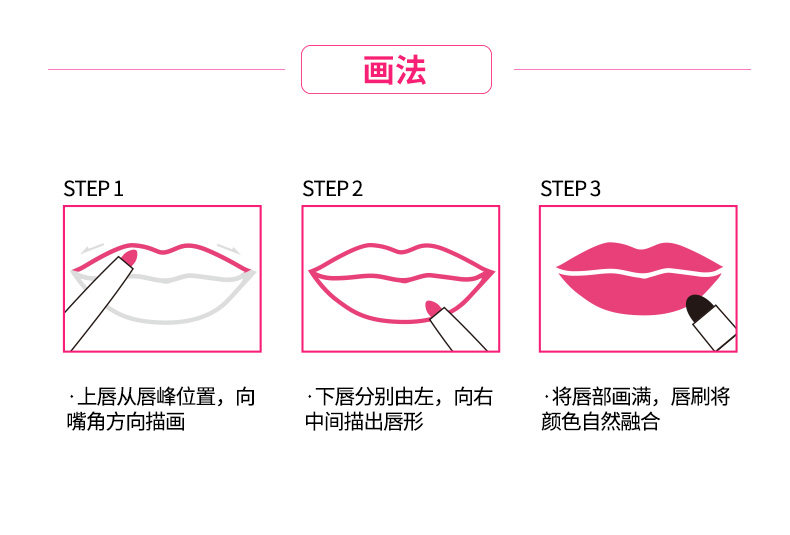 画法

STEP 1

· 上唇从唇峰位置，向嘴角方向描画

STEP 2

· 下唇分别由左，向右中间描出唇形

STEP 3

· 将唇部画满，唇刷将颜色自然融合