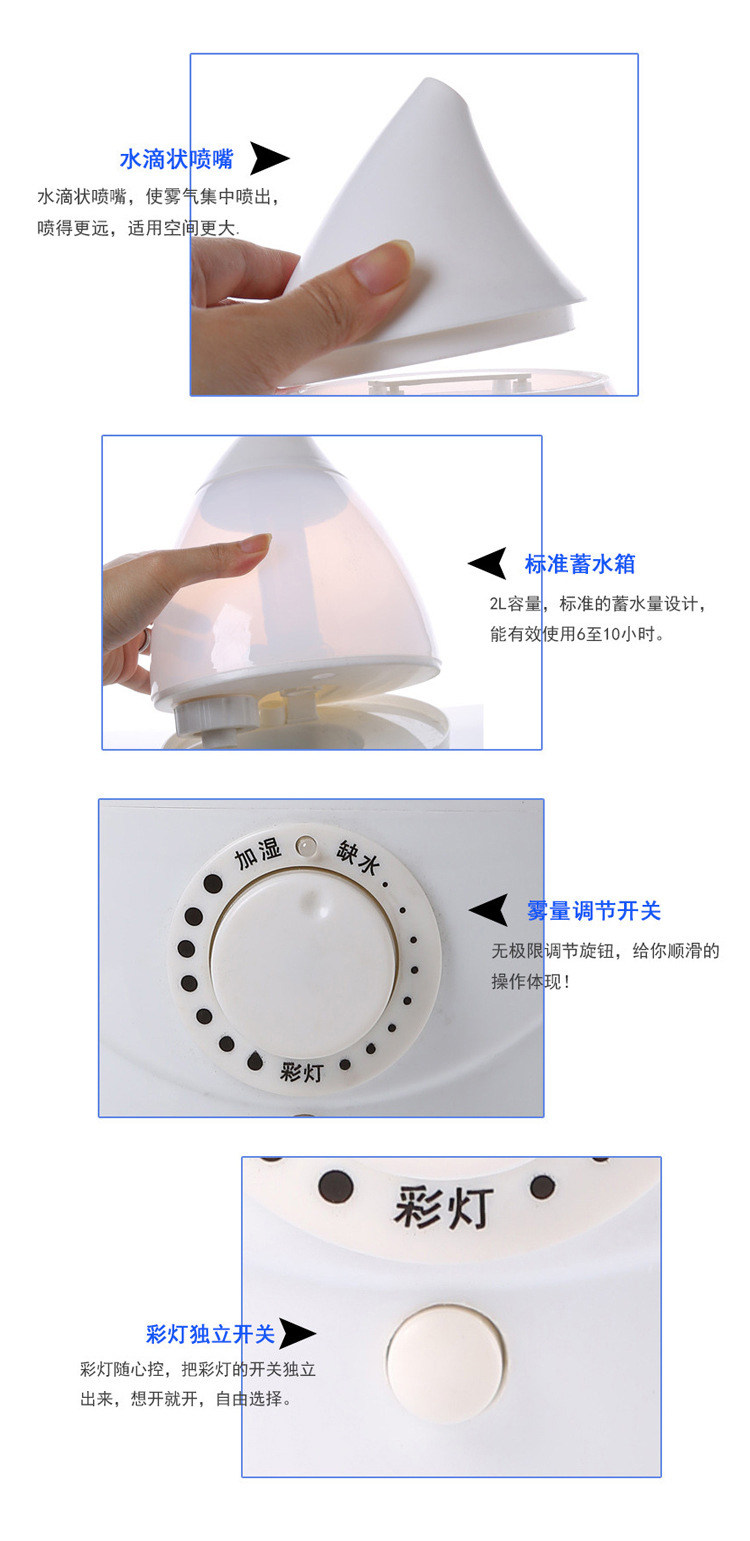 水滴状喷嘴

水滴状喷嘴，使雾气集中喷出，喷得更远，适用空间更大.

标准蓄水箱

2L容量，标准的蓄水量设计，能有效使用6至10小时。

加湿 缺水

彩灯

雾量调节开关

无极限调节旋钮，给你顺滑的操作体现！

彩灯

彩灯独立开关

彩灯随心控，把彩灯的开关独立出来，想开就开，自由选择。