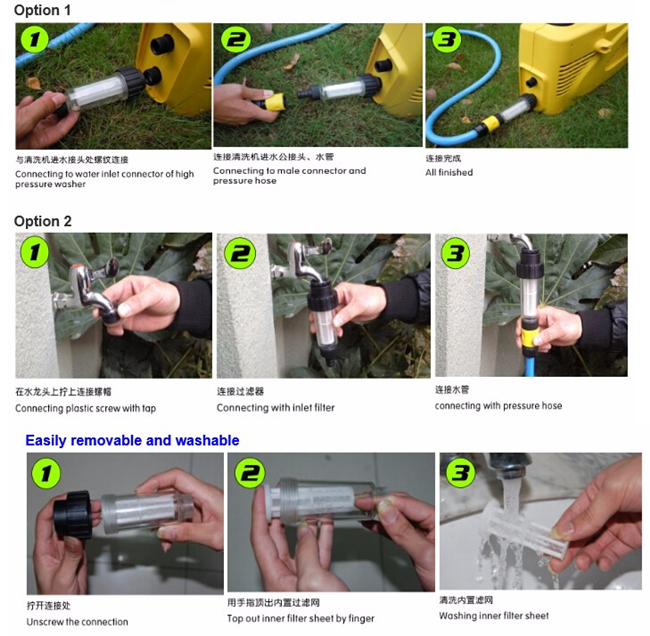 Option 1

1

与清洗机进水接头处螺纹连接
Connecting to water inlet connector of high pressure washer

2

连接清洗机进水公接头、水管
Connecting to male connector and pressure hose

3

连接完成
All finished

Option 2

1

在水龙头上拧上连接螺帽
Connecting plastic screw with tap

2

连接过滤器
Connecting with inlet filter

3

连接水管
connecting with pressure hose

Easily removable and washable

1

拧开连接处
Unscrew the connection

2

用手指顶出内置过滤网
Top out inner filter sheet by finger

3

清洗内置滤网
Washing inner filter sheet