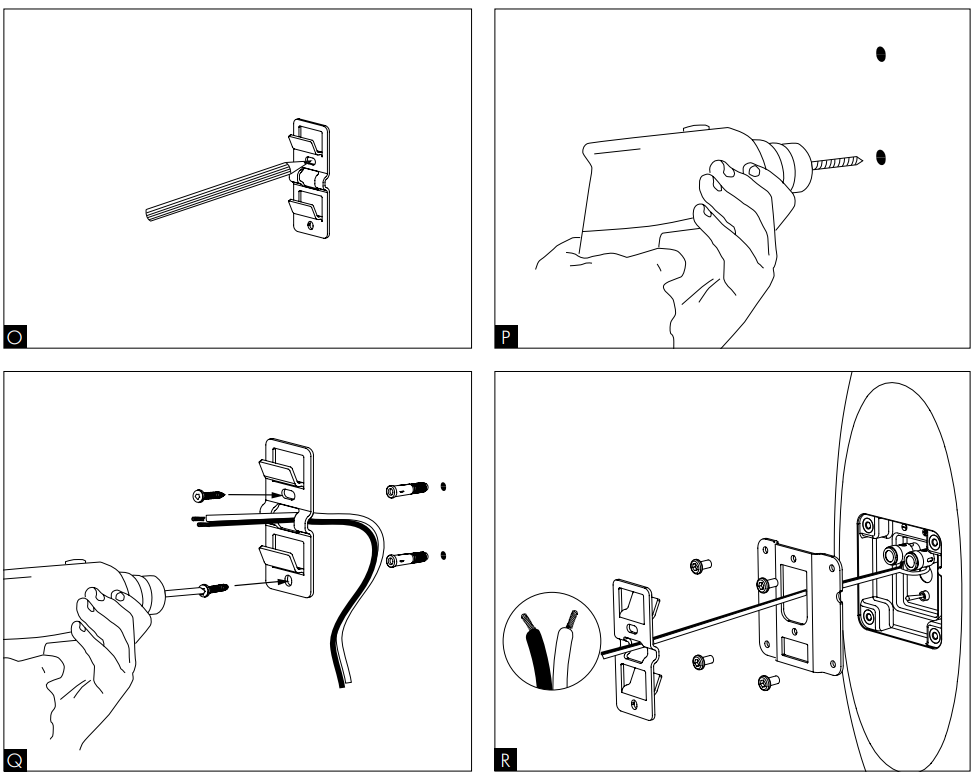 O

P

Q

R