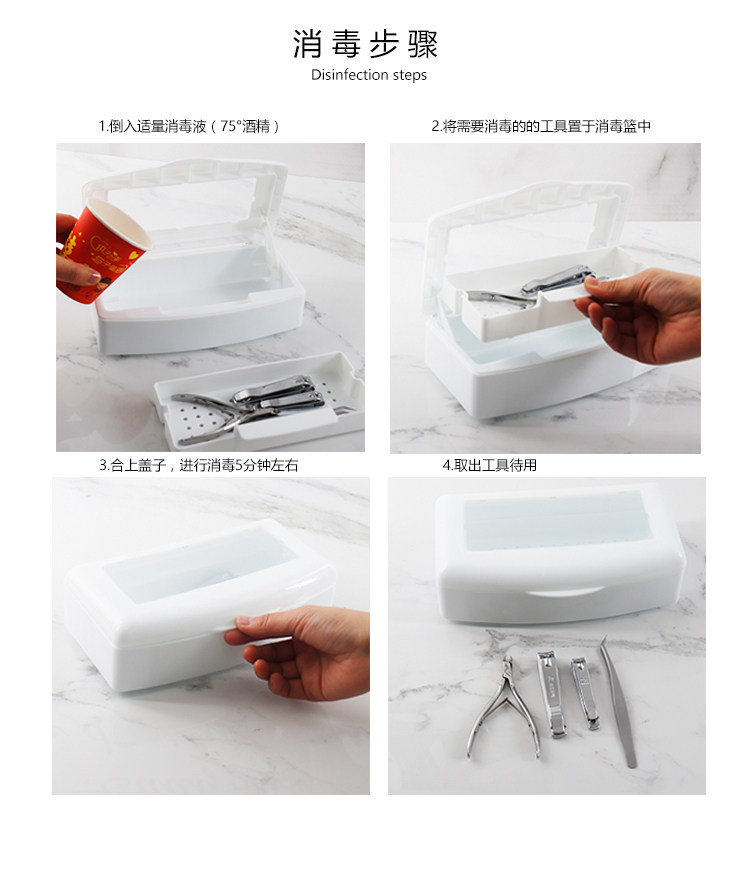 消毒步骤
Disinfection steps

1.倒入适量消毒液（75°酒精）

2.将需要消毒的的工具置于消毒篮中

3.合上盖子，进行消毒5分钟左右

4.取出工具待用