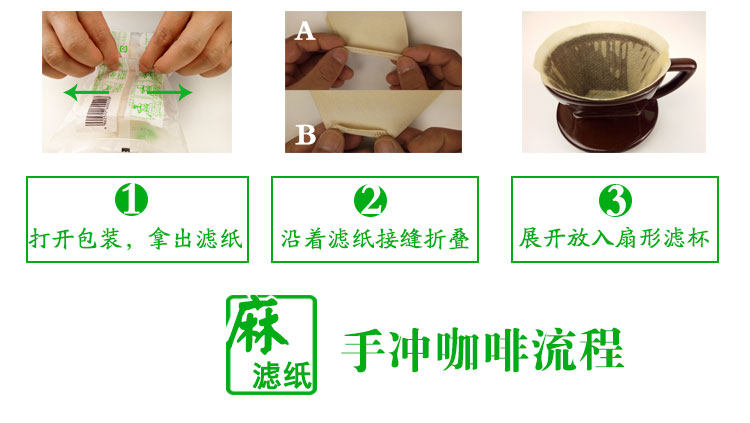 A

B

1
打开包装，拿出滤纸

2
沿着滤纸接缝折叠

3
展开放入扇形滤杯

麻
滤纸

手冲咖啡流程