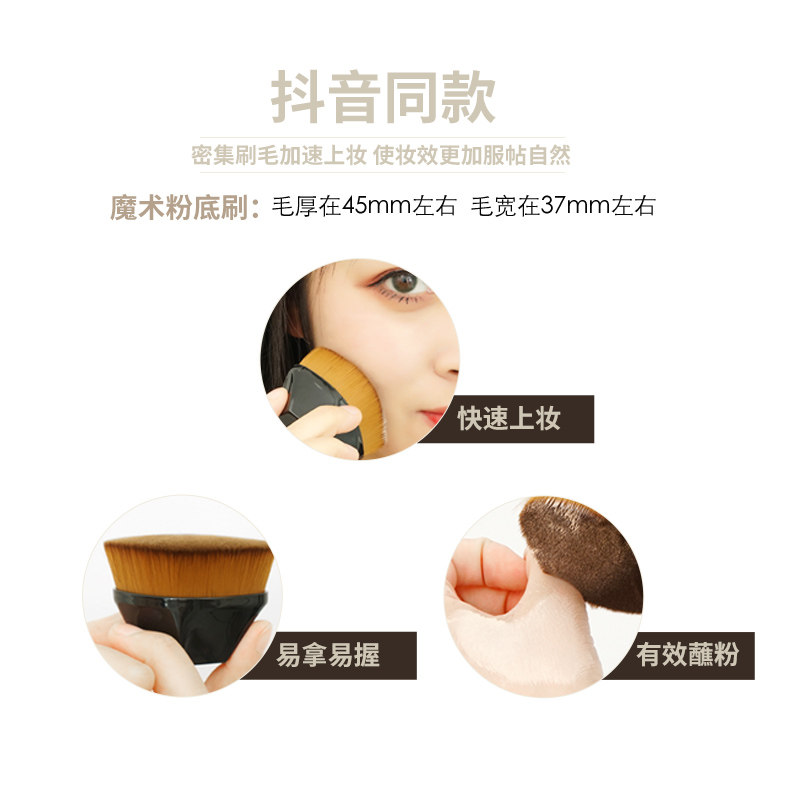 抖音同款

密集刷毛加速上妆 使妆效更加服帖自然

魔术粉底刷：毛厚在45mm左右 毛宽在37mm左右

快速上妆

易拿易握

有效蘸粉