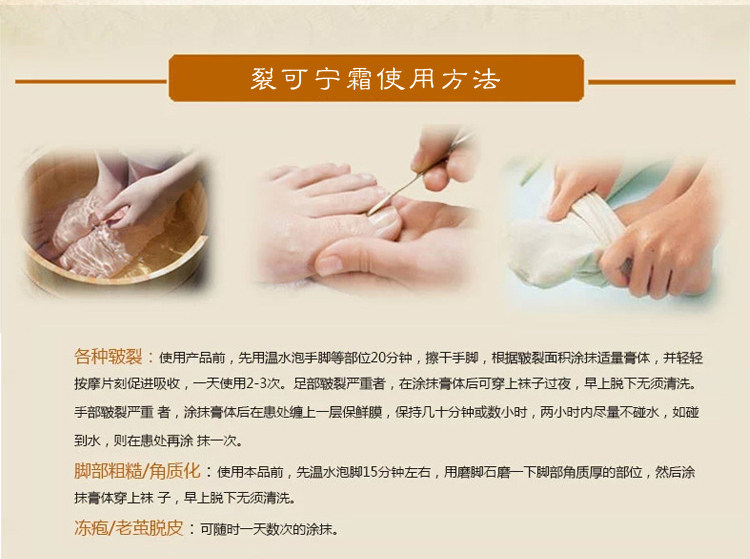 裂可宁霜使用方法

各种皲裂：使用产品前，先用温水泡手脚等部位20分钟，擦干手脚，根据皲裂面积涂抹适量膏体，并轻轻按摩片刻促进吸收，一天使用2-3次。足部皲裂严重者，在涂抹膏体后可穿上袜子过夜，早上脱下无须清洗。手部皲裂严重 者，涂抹膏体后在患处缠上一层保鲜膜，保持几十分钟或数小时，两小时内尽量不碰水，如碰到水，则在患处再涂 抹一次。

脚部粗糙/角质化：使用本品前，先温水泡脚15分钟左右，用磨脚石磨一下脚部角质厚的部位，然后涂抹膏体穿上袜 子，早上脱下无须清洗。

冻疮/老茧脱皮：可随时一天数次的涂抹。