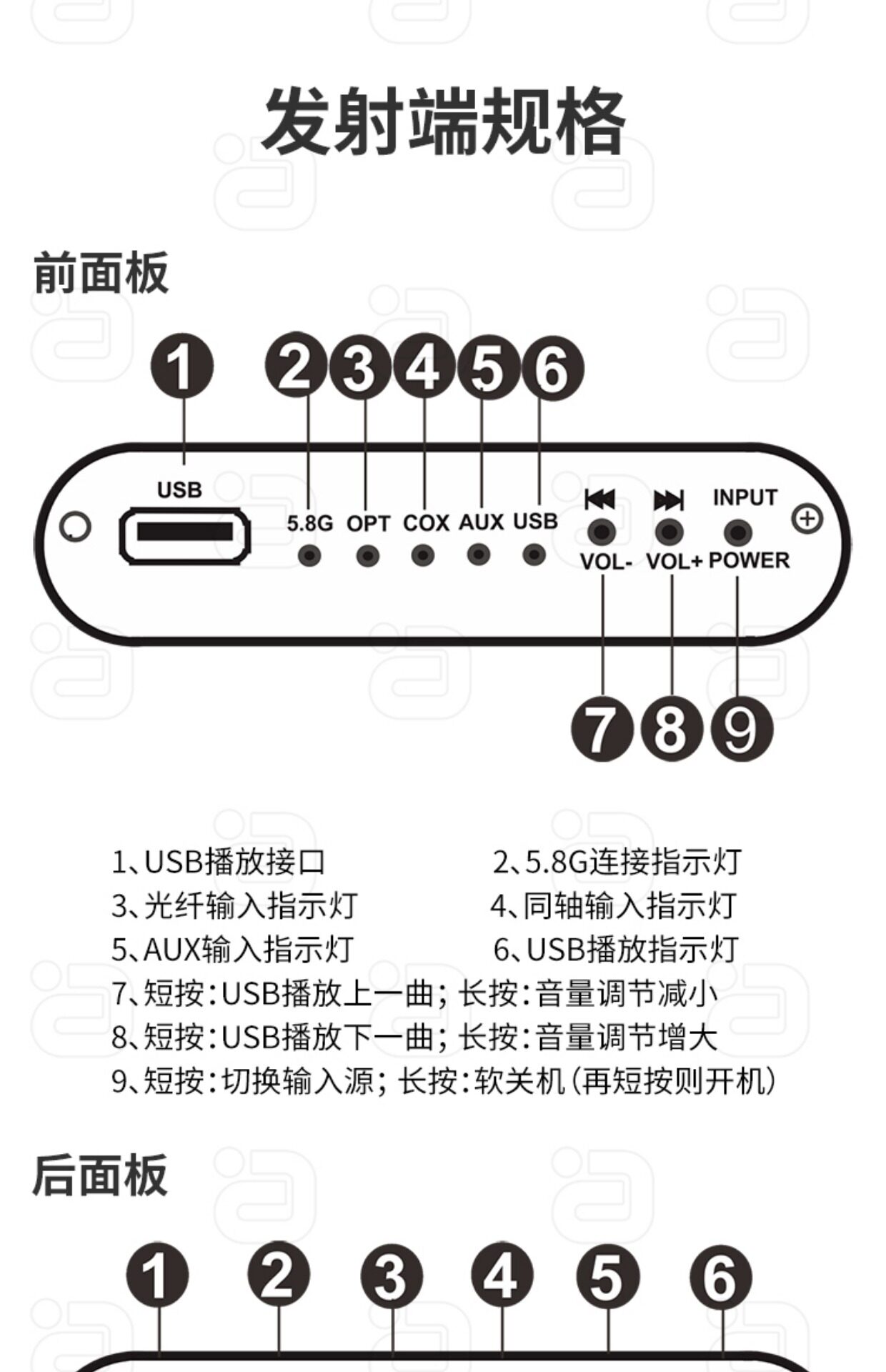 发射端规格

前面板

1 2 3 4 5 6

USB
5.8G OPT COX AUX USB
INPUT
VOL- VOL+ POWER

7 8 9

1、USB播放接口
2、5.8G连接指示灯
3、光纤输入指示灯
4、同轴输入指示灯
5、AUX输入指示灯
6、USB播放指示灯
7、短按：USB播放上一曲；长按：音量调节减小
8、短按：USB播放下一曲；长按：音量调节增大
9、短按：切换输入源；长按：软关机（再短按则开机）

后面板

1 2 3 4 5 6