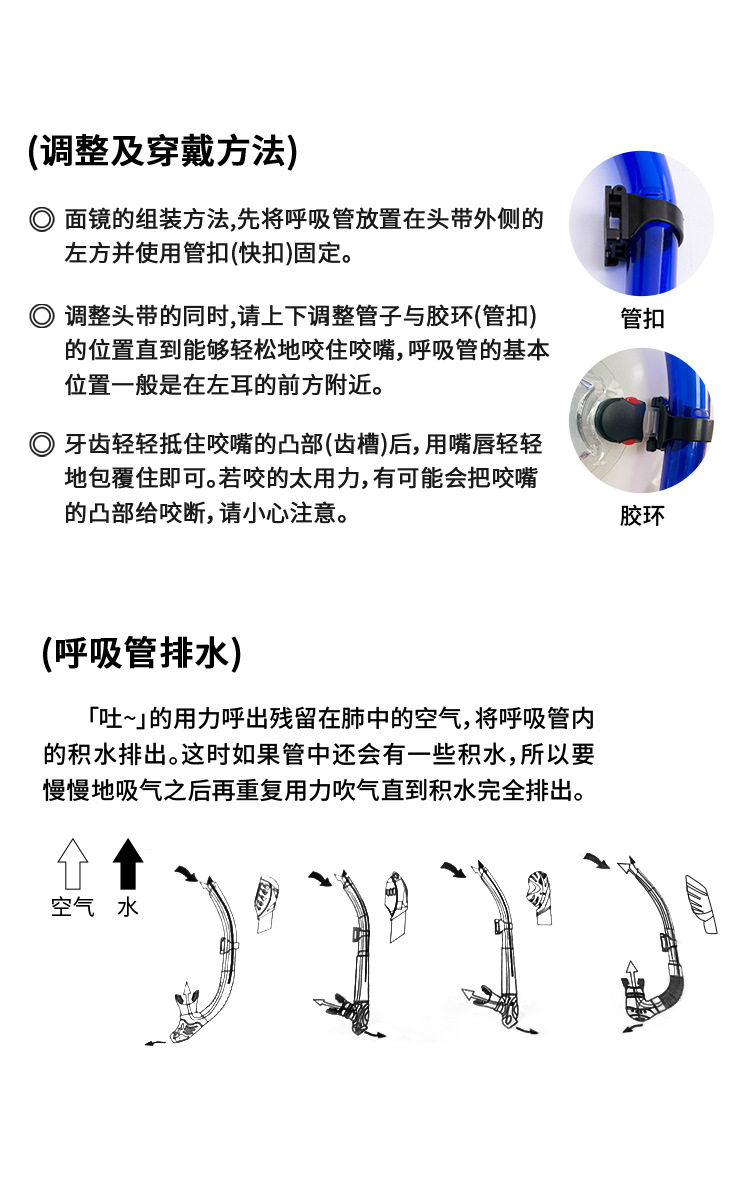 (调整及穿戴方法)

◎ 面镜的组装方法,先将呼吸管放置在头带外侧的左方并使用管扣(快扣)固定。

◎ 调整头带的同时,请上下调整管子与胶环(管扣)的位置直到能够轻松地咬住咬嘴,呼吸管的基本位置一般是在左耳的前方附近。

◎ 牙齿轻轻抵住咬嘴的凸部(齿槽)后,用嘴唇轻轻地包覆住即可。若咬的太用力,有可能会把咬嘴的凸部给咬断,请小心注意。

管扣

胶环

(呼吸管排水)

「吐~」的用力呼出残留在肺中的空气,将呼吸管内的积水排出。这时如果管中还会有一些积水,所以要慢慢地吸气之后再重复用力吹气直到积水完全排出。

空气 水