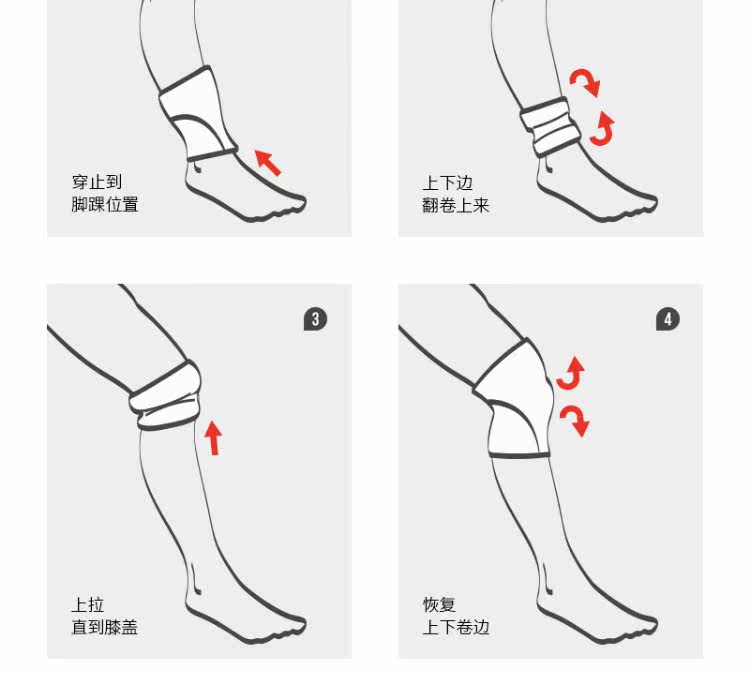 穿止到
脚踝位置

上下边
翻卷上来

3

上拉
直到膝盖

4

恢复
上下卷边