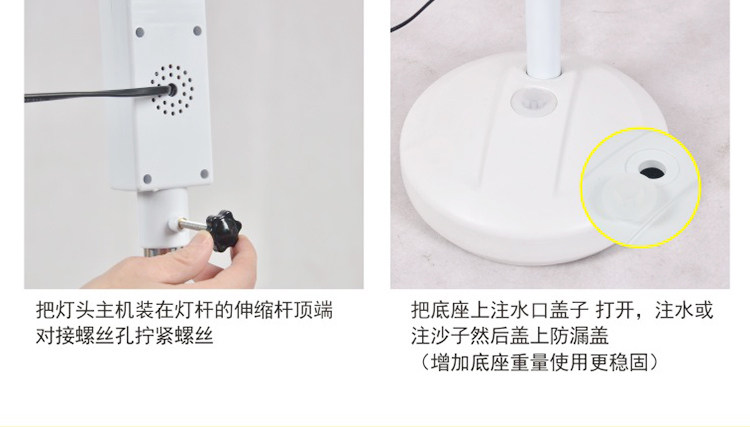 把灯头主机装在灯杆的伸缩杆顶端对接螺丝孔拧紧螺丝

把底座上注水口盖子 打开，注水或注沙子然后盖上防漏盖
（增加底座重量使用更稳固）