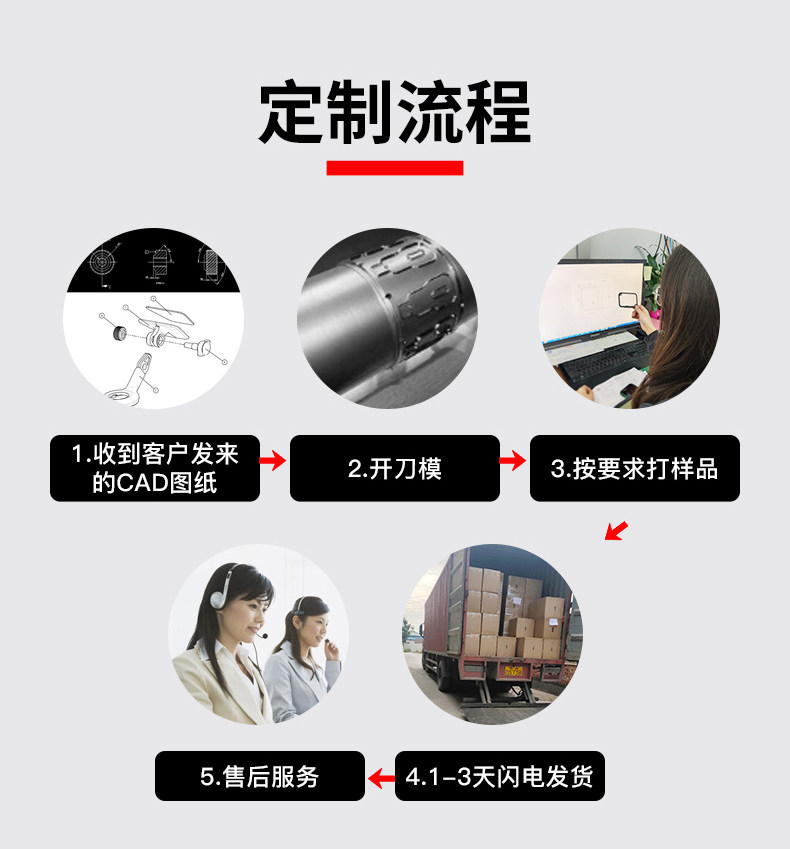 定制流程

1.收到客户发来的CAD图纸

2.开刀模

3.按要求打样品

4.1-3天闪电发货

5.售后服务