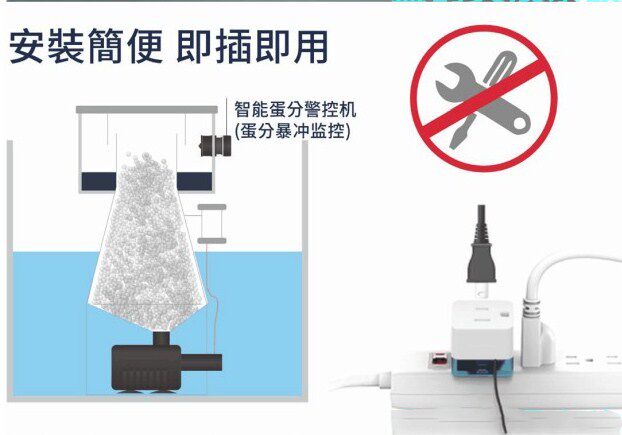 安裝簡便 即插即用

智能蛋分警控机
(蛋分暴冲监控)