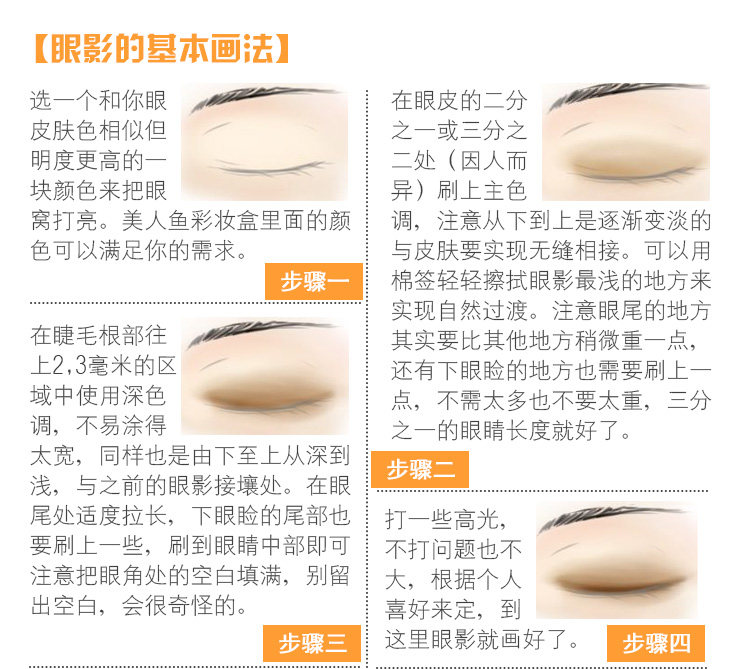 【眼影的基本画法】

选一个和你眼皮肤色相似但明度更高的一块颜色来把眼窝打亮。美人鱼彩妆盒里面的颜色可以满足你的需求。

步骤一

在睫毛根部往上2,3毫米的区域中使用深色调，不易涂得太宽，同样也是由下至上从深到浅，与之前的眼影接壤处。在眼尾处适度拉长，下眼睑的尾部也要刷上一些，刷到眼睛中部即可注意把眼角处的空白填满，别留出空白，会很奇怪的。

步骤三

在眼皮的二分之一或三分之二处（因人而异）刷上主色调，注意从下到上是逐渐变淡的与皮肤要实现无缝相接。可以用棉签轻轻擦拭眼影最浅的地方来实现自然过渡。注意眼尾的地方其实要比其他地方稍微重一点，还有下眼睑的地方也需要刷上一点，不需太多也不要太重，三分之一的眼睛长度就好了。

步骤二

打一些高光，不打问题也不大，根据个人喜好来定，到这里眼影就画好了。

步骤四