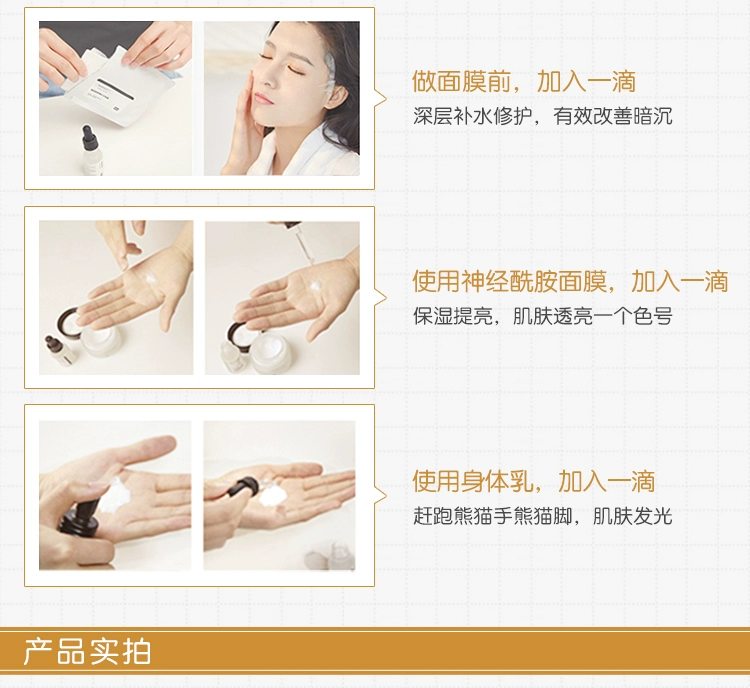 做面膜前，加入一滴
深层补水修护，有效改善暗沉

使用神经酰胺面膜，加入一滴
保湿提亮，肌肤透亮一个色号

使用身体乳，加入一滴
赶跑熊猫手熊猫脚，肌肤发光

产品实拍