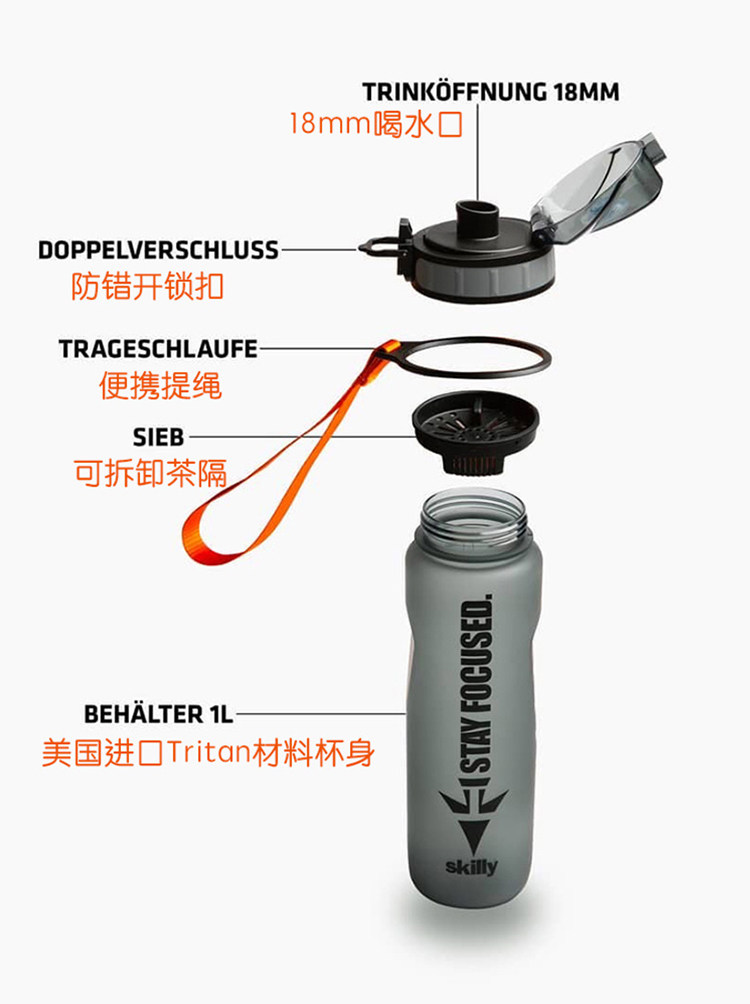 TRINKÖFFNUNG 18MM
18mm喝水口

DOPPELVERSCHLUSS
防错开锁扣

TRAGESCHLAUFE
便携提绳

SIEB
可拆卸茶隔

BEHÄLTER 1L
美国进口Tritan材料杯身

STAY FOCUSED.

skilly