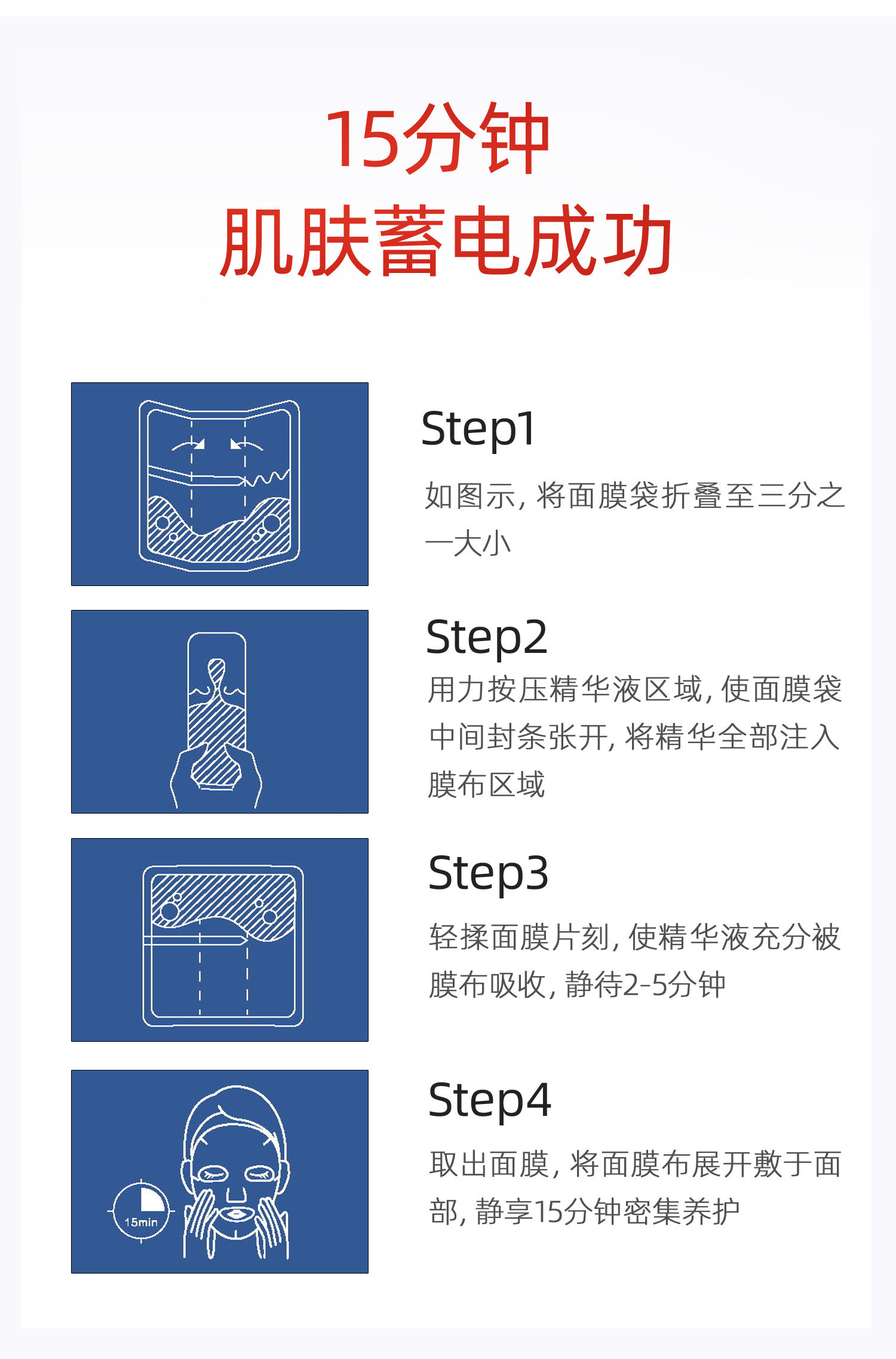 15分钟
肌肤蓄电成功

Step1
如图示，将面膜袋折叠至三分之一大小

Step2
用力按压精华液区域，使面膜袋中间封条张开，将精华全部注入膜布区域

Step3
轻揉面膜片刻，使精华液充分被膜布吸收，静待2-5分钟

15min

Step4
取出面膜，将面膜布展开敷于面部，静享15分钟密集养护