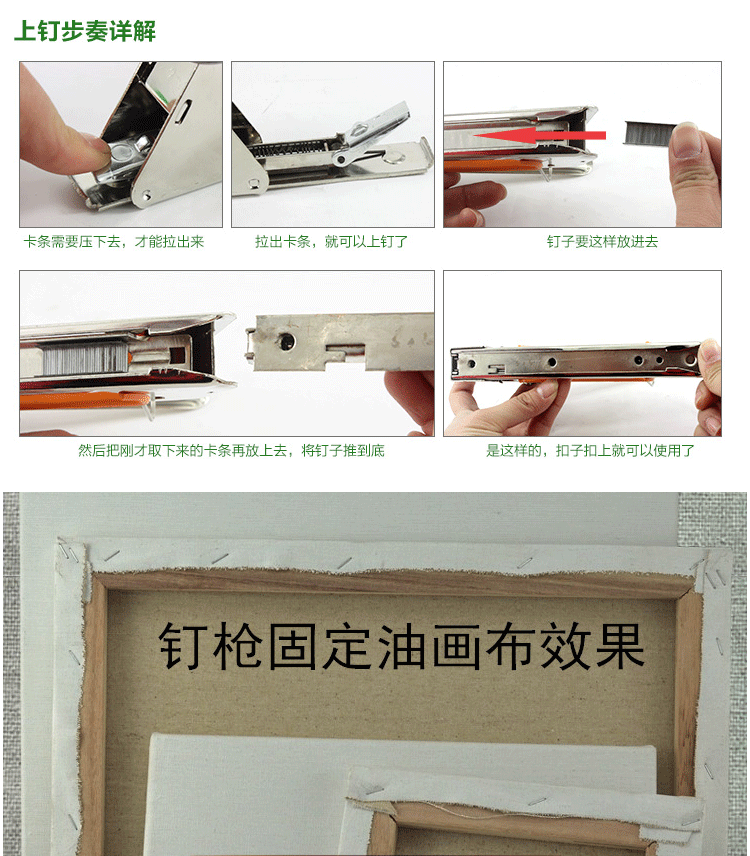 上钉步奏详解

卡条需要压下去，才能拉出来

拉出卡条，就可以上钉了

钉子要这样放进去

然后把刚才取下来的卡条再放上去，将钉子推到底

是这样的，扣子扣上就可以使用了

钉枪固定油画布效果