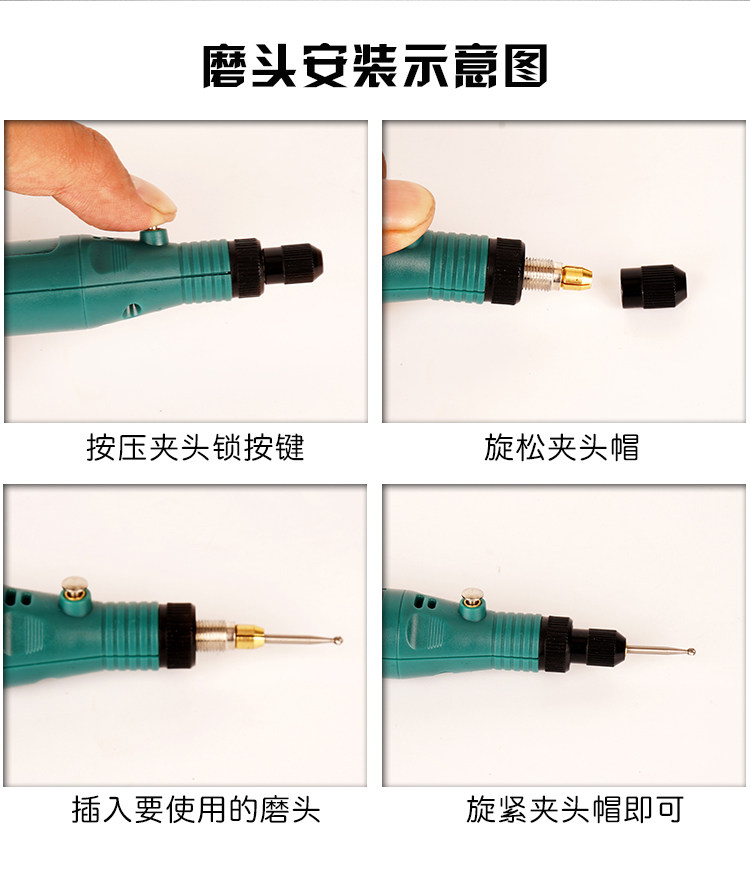 磨头安装示意图

按压夹头锁按键

旋松夹头帽

插入要使用的磨头

旋紧夹头帽即可