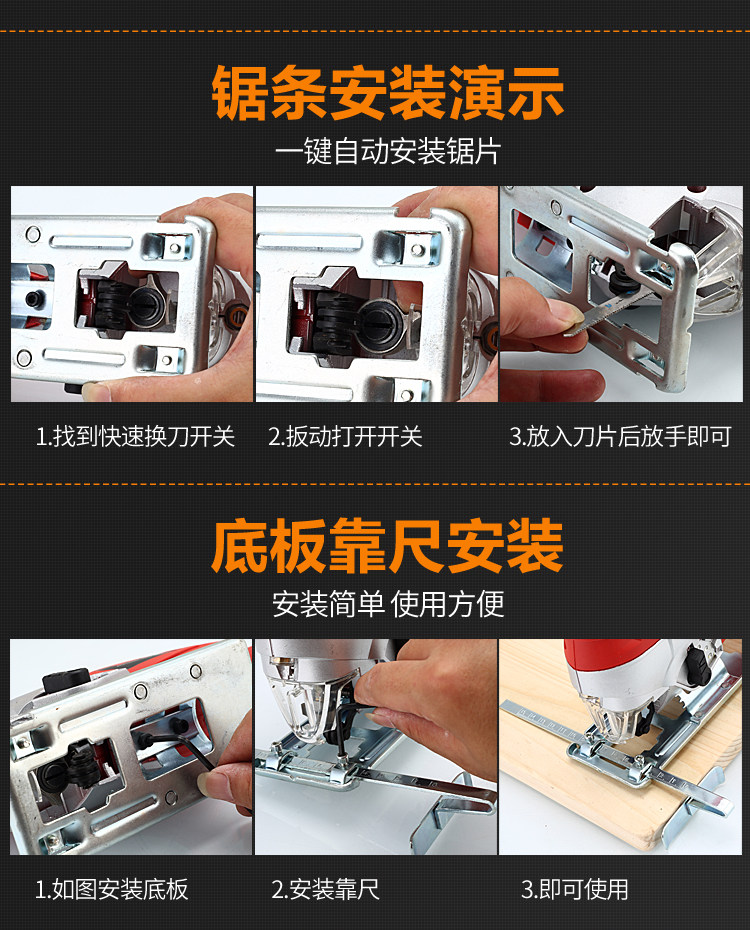 锯条安装演示

一键自动安装锯片

1.找到快速换刀开关

2.扳动打开开关

3.放入刀片后放手即可

底板靠尺安装

安装简单 使用方便

1.如图安装底板

2.安装靠尺

3.即可使用