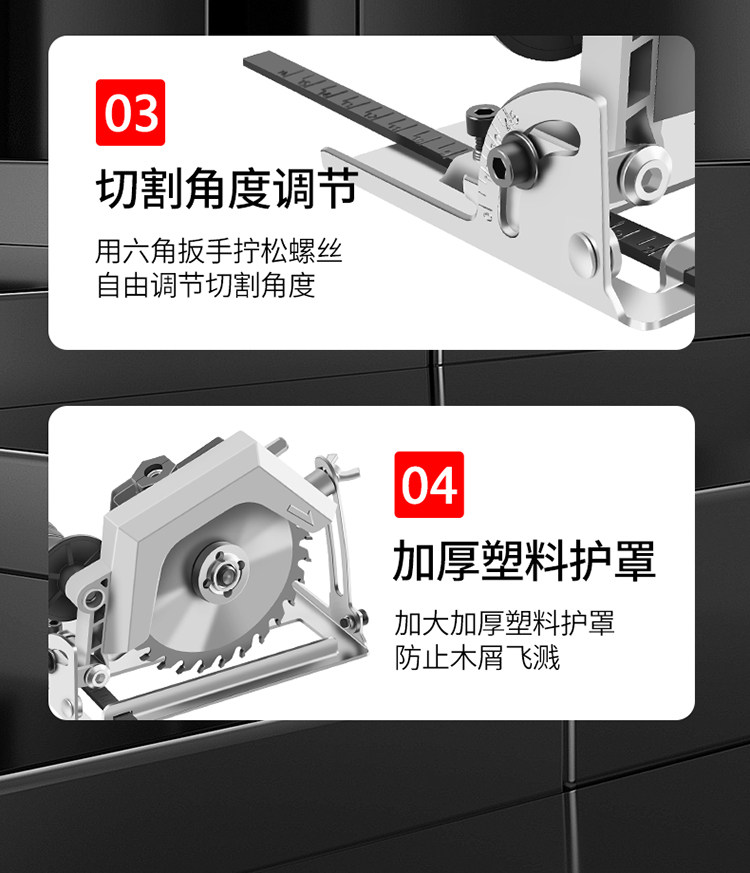 03

切割角度调节

用六角扳手拧松螺丝
自由调节切割角度

04

加厚塑料护罩

加大加厚塑料护罩
防止木屑飞溅