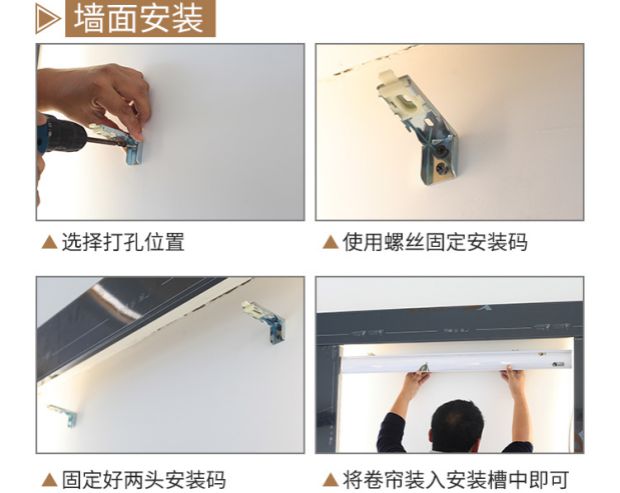 墙面安装

▲选择打孔位置

▲使用螺丝固定安装码

▲固定好两头安装码

▲将卷帘装入安装槽中即可