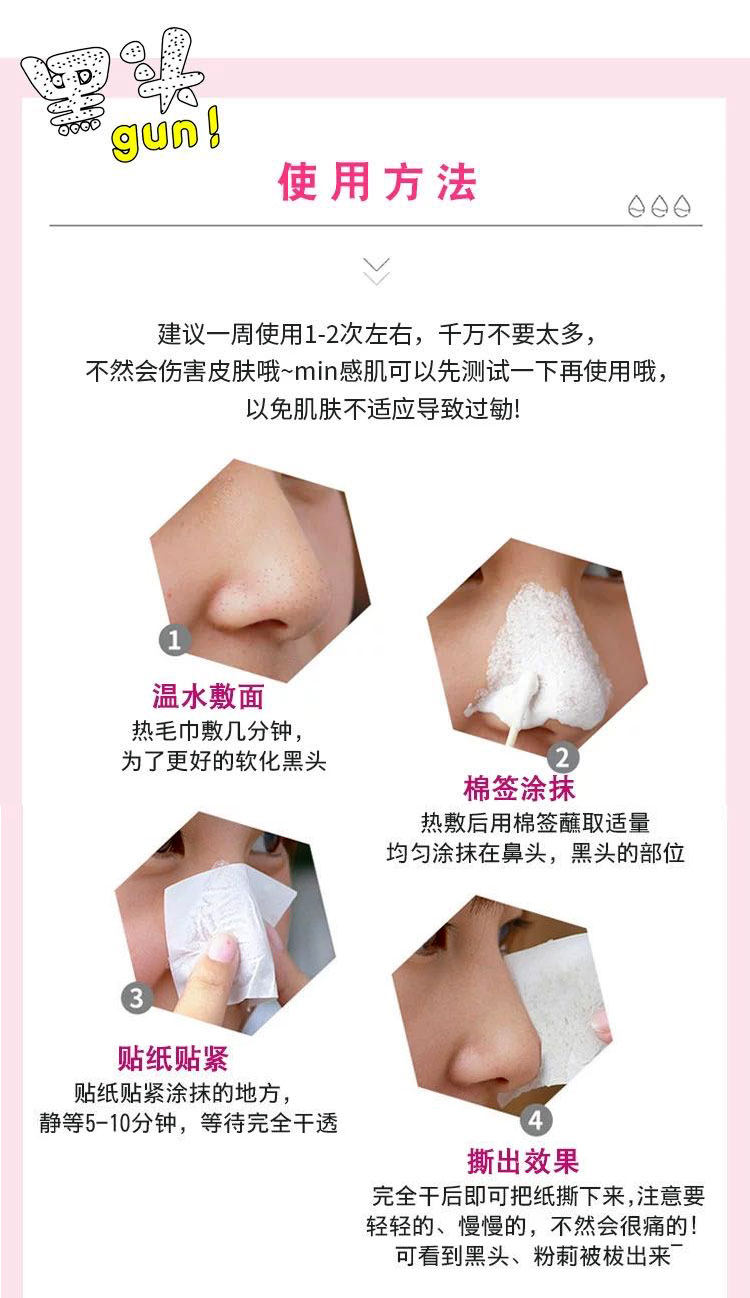 黑头 gun!

使用方法

建议一周使用1-2次左右，千万不要太多，
不然会伤害皮肤哦~min感肌可以先测试一下再使用哦，
以免肌肤不适应导致过敏!

1
温水敷面
热毛巾敷几分钟，
为了更好的软化黑头

2
棉签涂抹
热敷后用棉签蘸取适量
均匀涂抹在鼻头，黑头的部位

3
贴纸贴紧
贴纸贴紧涂抹的地方，
静等5-10分钟，等待完全干透

4
撕出效果
完全干后即可把纸撕下来,注意要
轻轻的、慢慢的，不然会很痛的!
可看到黑头、粉刺被拔出来