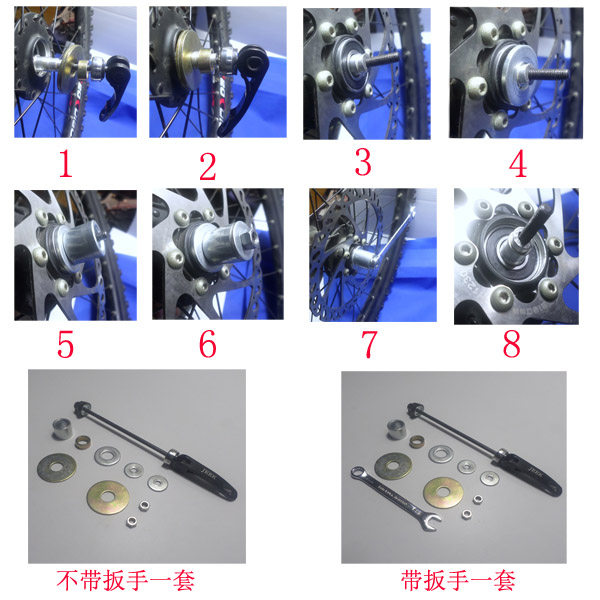 1
2
3
4
5
6
7
8
不带扳手一套
带扳手一套