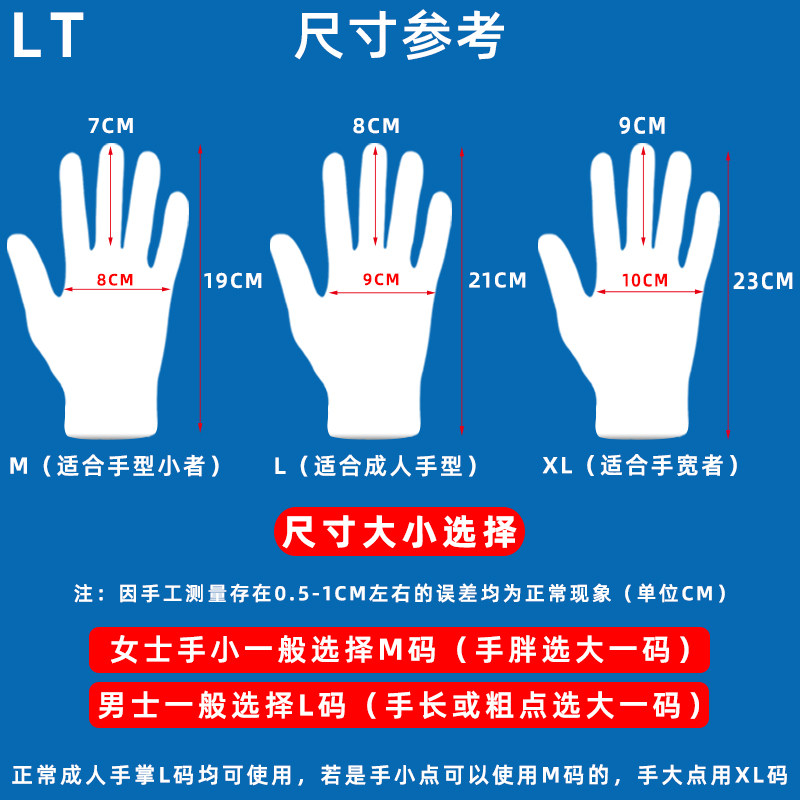 LT

尺寸参考

7CM
8CM
19CM
M（适合手型小者）

8CM
9CM
21CM
L（适合成人手型）

9CM
10CM
23CM
XL（适合手宽者）

尺寸大小选择

注：因手工测量存在0.5-1CM左右的误差均为正常现象（单位CM）

女士手小一般选择M码（手胖选大一码）

男士一般选择L码（手长或粗点选大一码）

正常成人手掌L码均可使用，若是手小点可以使用M码的，手大点用XL码