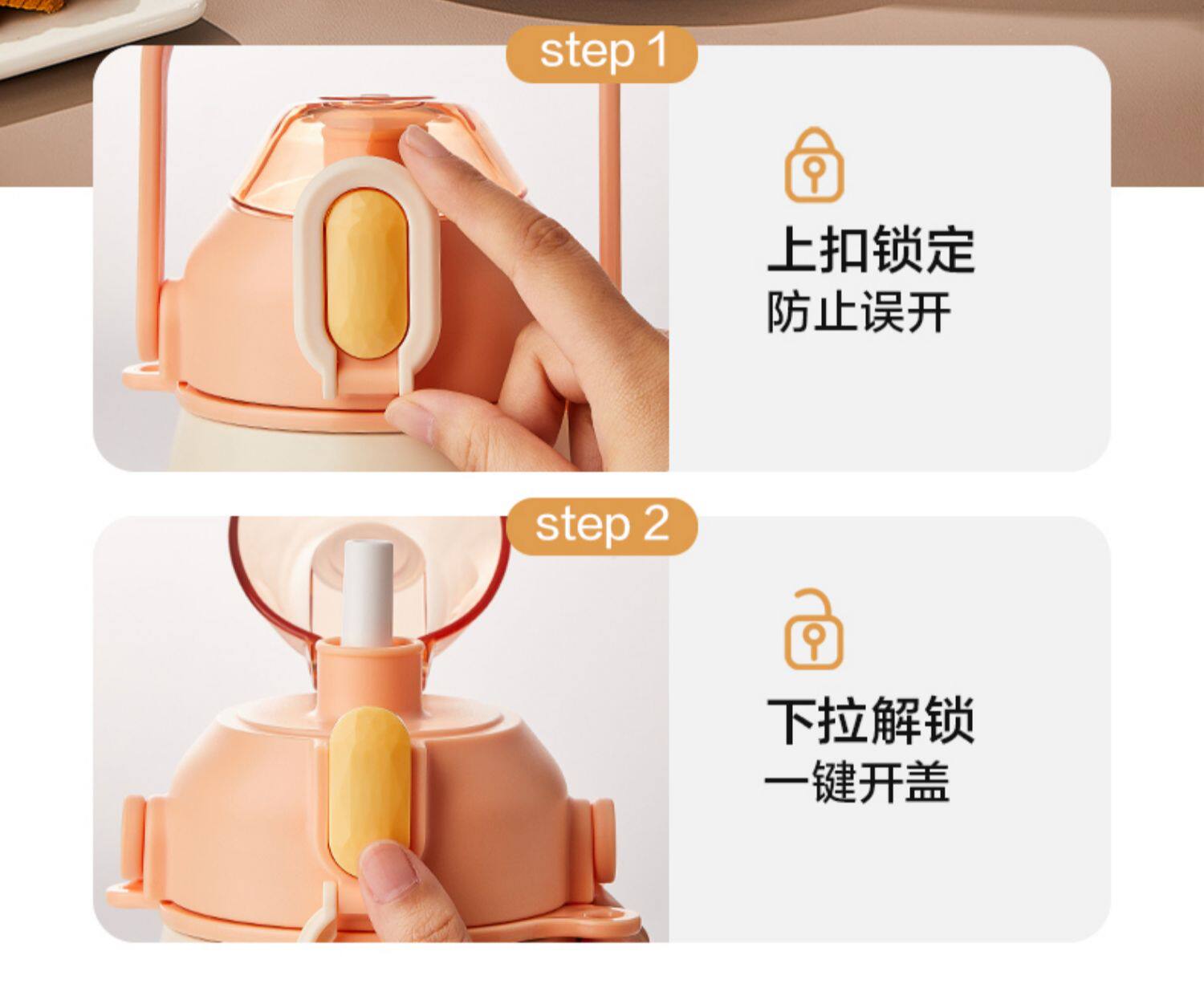 step 1

上扣锁定
防止误开

step 2

下拉解锁
一键开盖