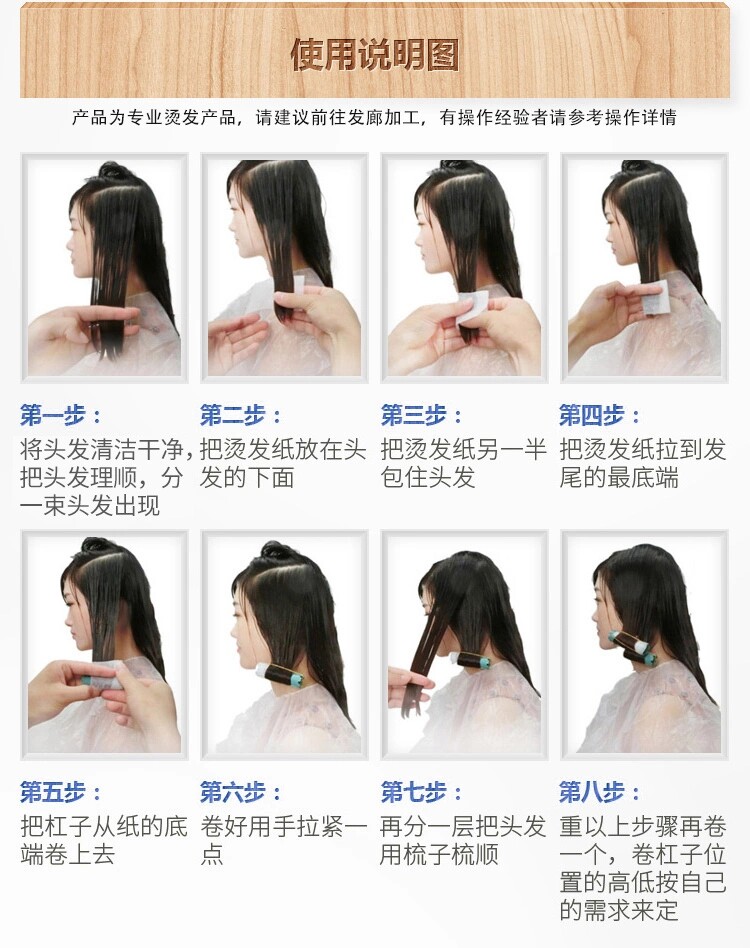 使用说明图

产品为专业烫发产品，请建议前往发廊加工，有操作经验者请参考操作详情

第一步：
将头发清洁干净，把头发理顺，分一束头发出现

第二步：
把烫发纸放在头发的下面

第三步：
把烫发纸另一半包住头发

第四步：
把烫发纸拉到发尾的最底端

第五步：
把杠子从纸的底端卷上去

第六步：
卷好用手拉紧一点

第七步：
再分一层把头发用梳子梳顺

第八步：
重以上步骤再卷一个，卷杠子位置的高低按自己的需求来定