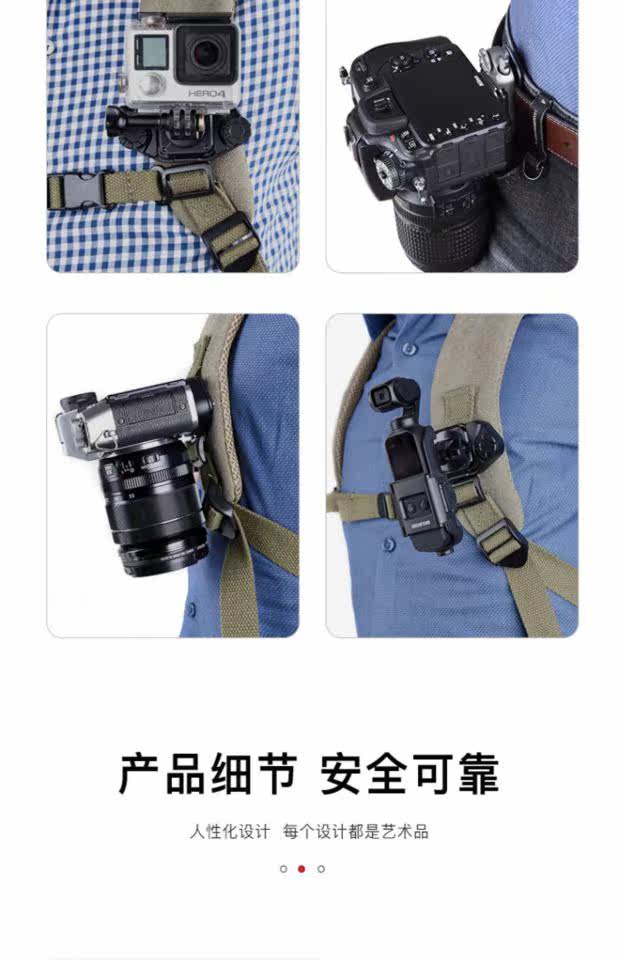 HERO4

产品细节 安全可靠

人性化设计 每个设计都是艺术品