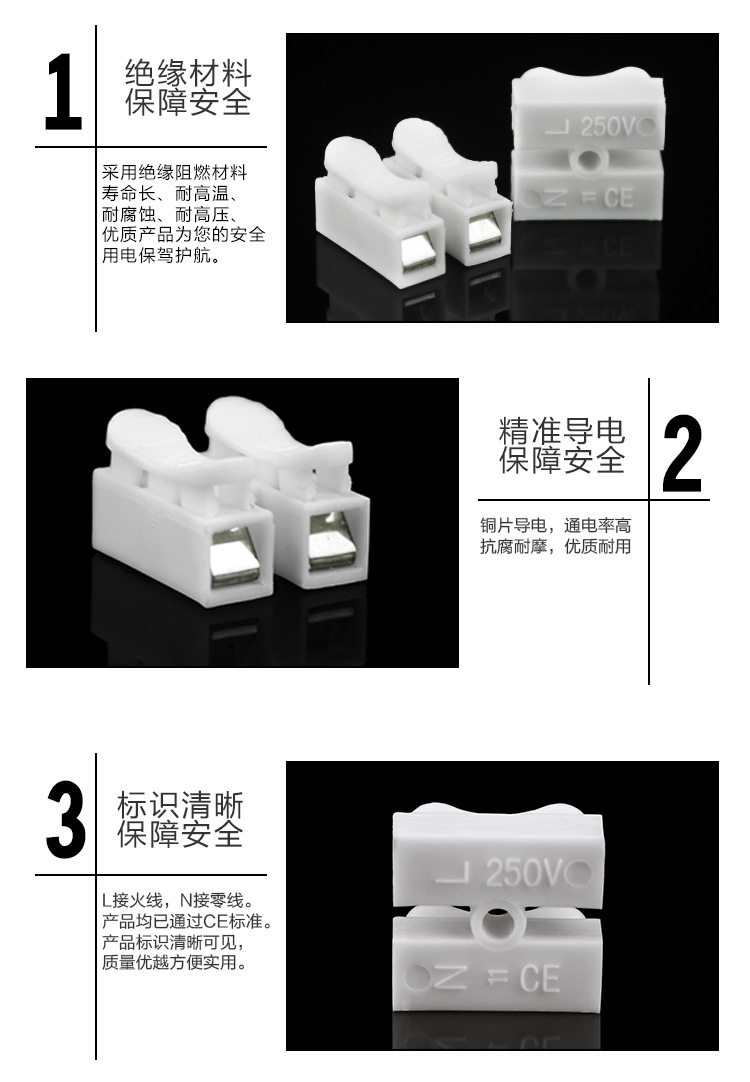 1

绝缘材料
保障安全

采用绝缘阻燃材料
寿命长、耐高温、
耐腐蚀、耐高压、
优质产品为您的安全
用电保驾护航。

L 250V

N CE

精准导电
保障安全

2

铜片导电，通电率高
抗腐耐摩，优质耐用

3

标识清晰
保障安全

L接火线，N接零线。
产品均已通过CE标准。
产品标识清晰可见，
质量优越方便实用。

L 250V

N CE