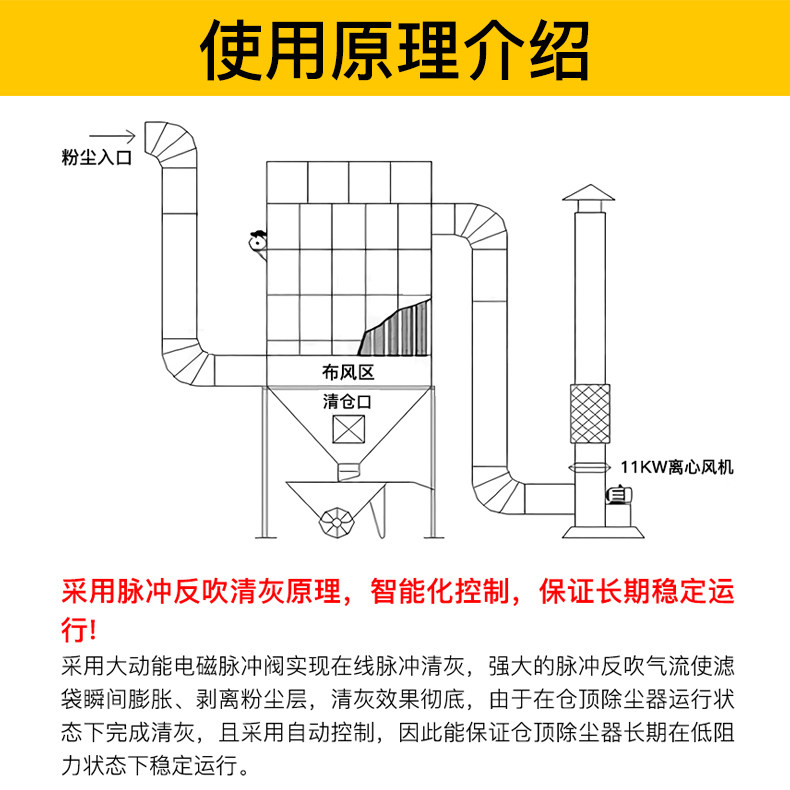 使用原理介绍

粉尘入口

布风区

清仓口

11KW离心风机

采用脉冲反吹清灰原理，智能化控制，保证长期稳定运行!

采用大动能电磁脉冲阀实现在线脉冲清灰，强大的脉冲反吹气流使滤袋瞬间膨胀、剥离粉尘层，清灰效果彻底，由于在仓顶除尘器运行状态下完成清灰，且采用自动控制，因此能保证仓顶除尘器长期在低阻力状态下稳定运行。